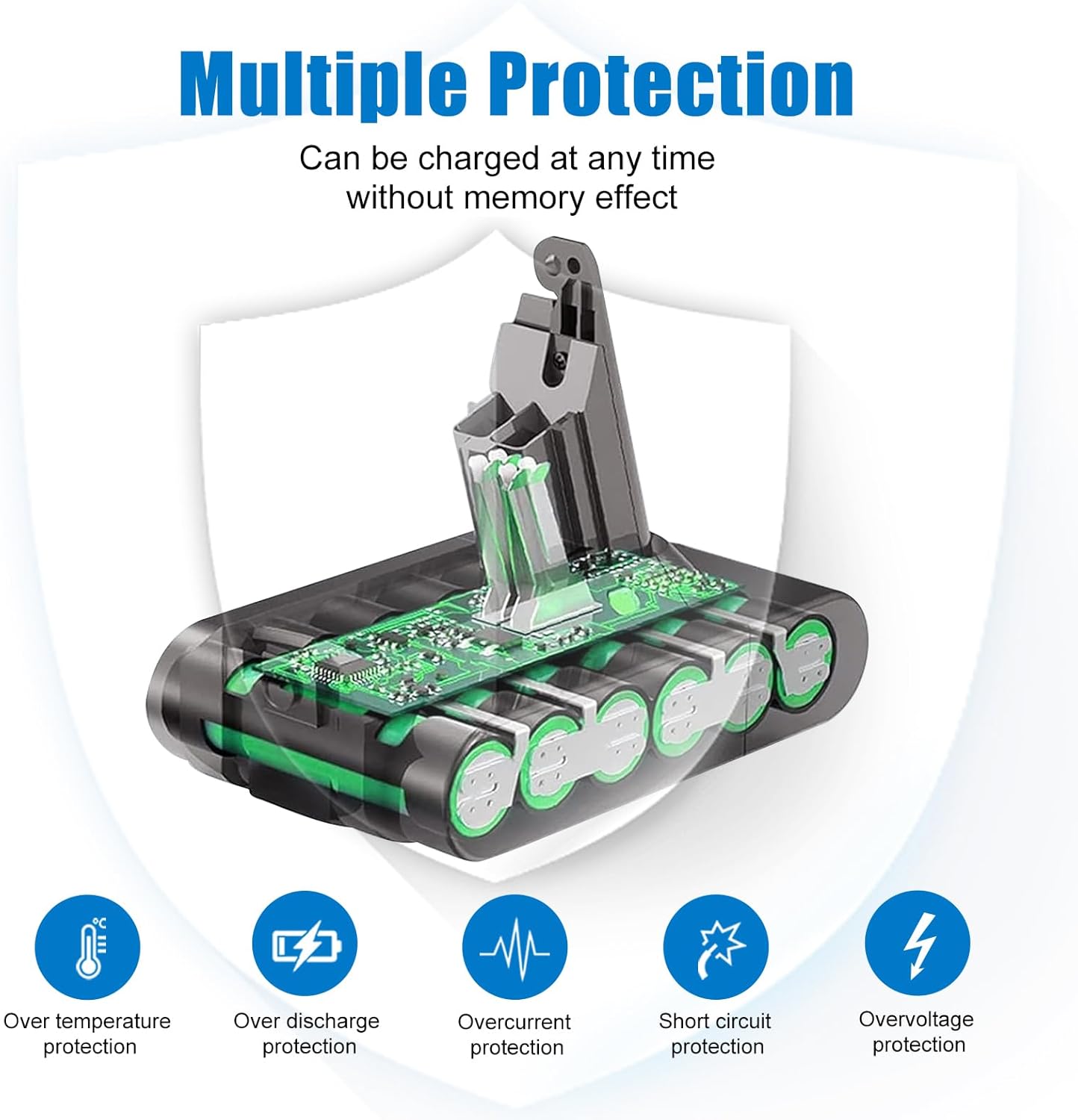 Multiple Protection

Can be charged at any time without memory effect

°C

Over temperature protection

Over discharge protection

Overcurrent protection

Short circuit protection

Overvoltage protection