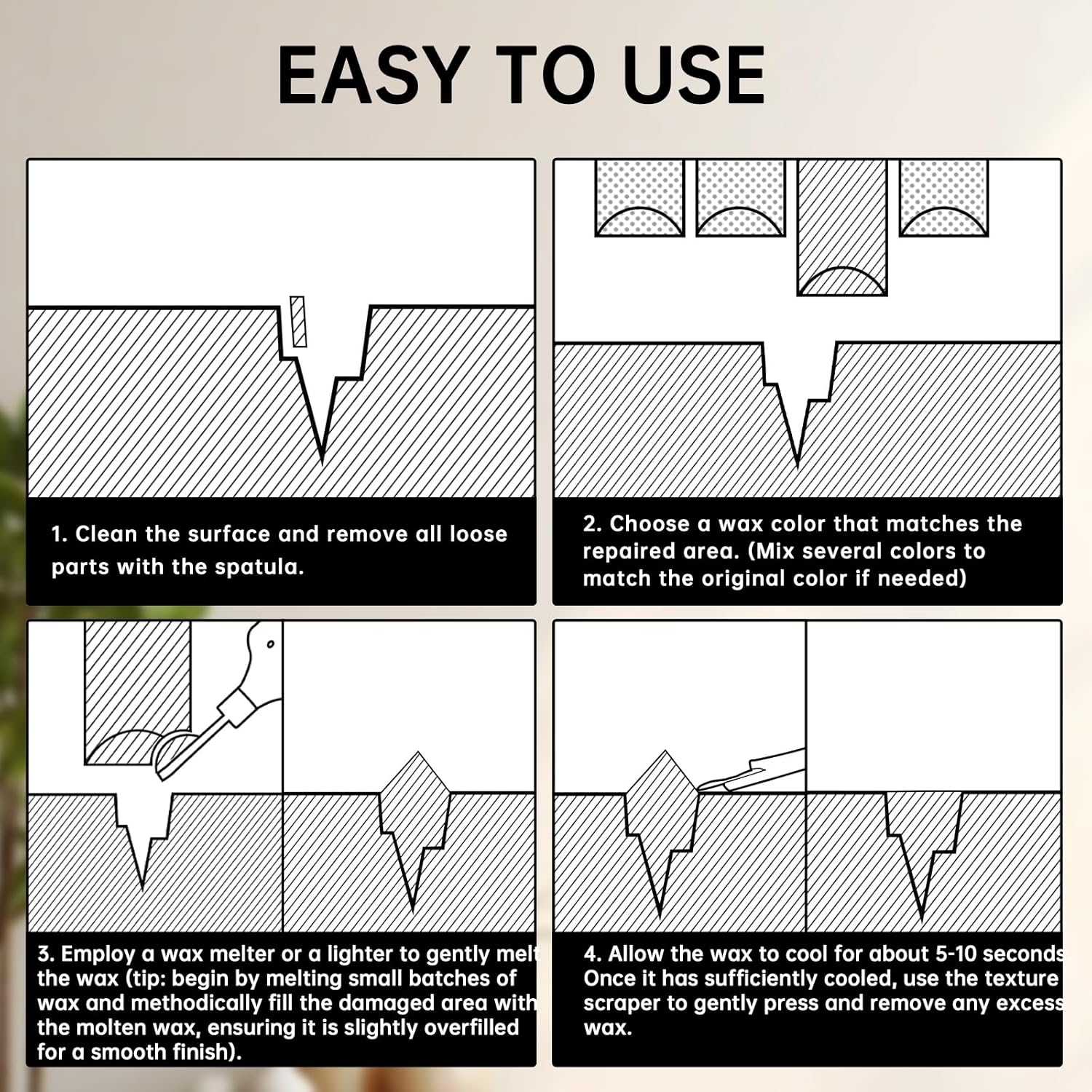 EASY TO USE

1. Clean the surface and remove all loose parts with the spatula.

2. Choose a wax color that matches the repaired area. (Mix several colors to match the original color if needed)

3. Employ a wax melter or a lighter to gently melt the wax (tip: begin by melting small batches of wax and methodically fill the damaged area with the molten wax, ensuring it is slightly overfilled for a smooth finish).

4. Allow the wax to cool for about 5-10 seconds Once it has sufficiently cooled, use the texture scraper to gently press and remove any excess wax.