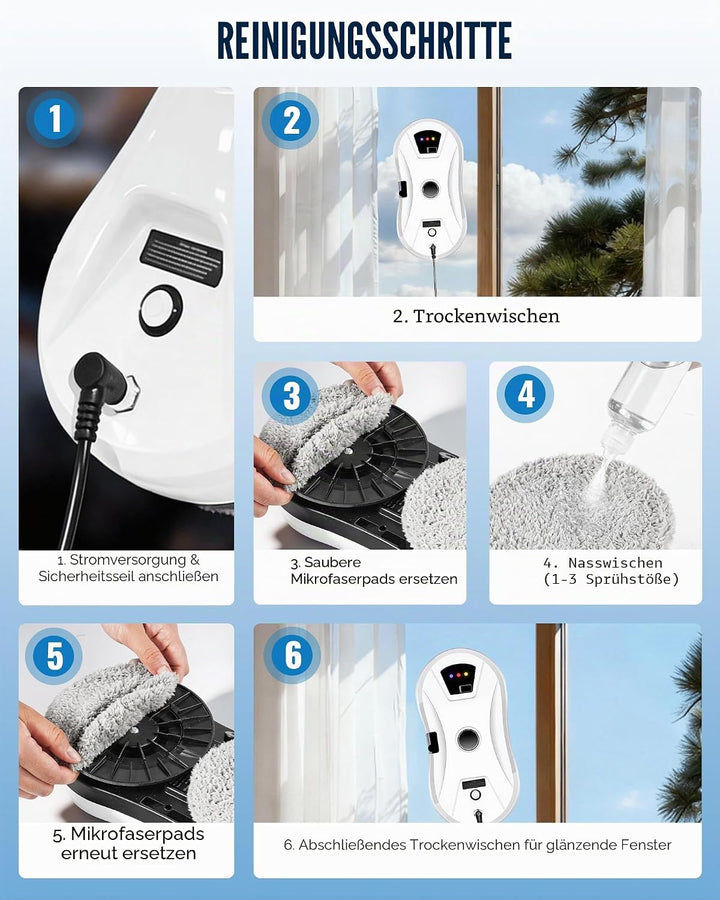 REINIGUNGSSCHRITTE

1

1. Stromversorgung & Sicherheitsseil anschließen

2

2. Trockenwischen

3

3. Saubere Mikrofaserpads ersetzen

4

4. Nasswischen (1-3 Sprühstöße)

5

5. Mikrofaserpads erneut ersetzen

6

6. Abschließendes Trockenwischen für glänzende Fenster