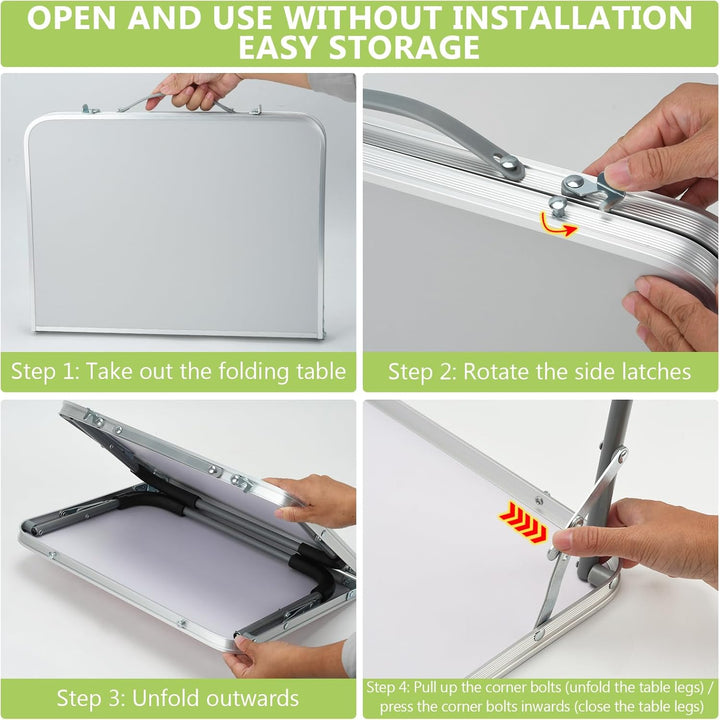 OPEN AND USE WITHOUT INSTALLATION
EASY STORAGE

Step 1: Take out the folding table

Step 2: Rotate the side latches

Step 3: Unfold outwards

Step 4: Pull up the corner bolts (unfold the table legs) / press the corner bolts inwards (close the table legs)