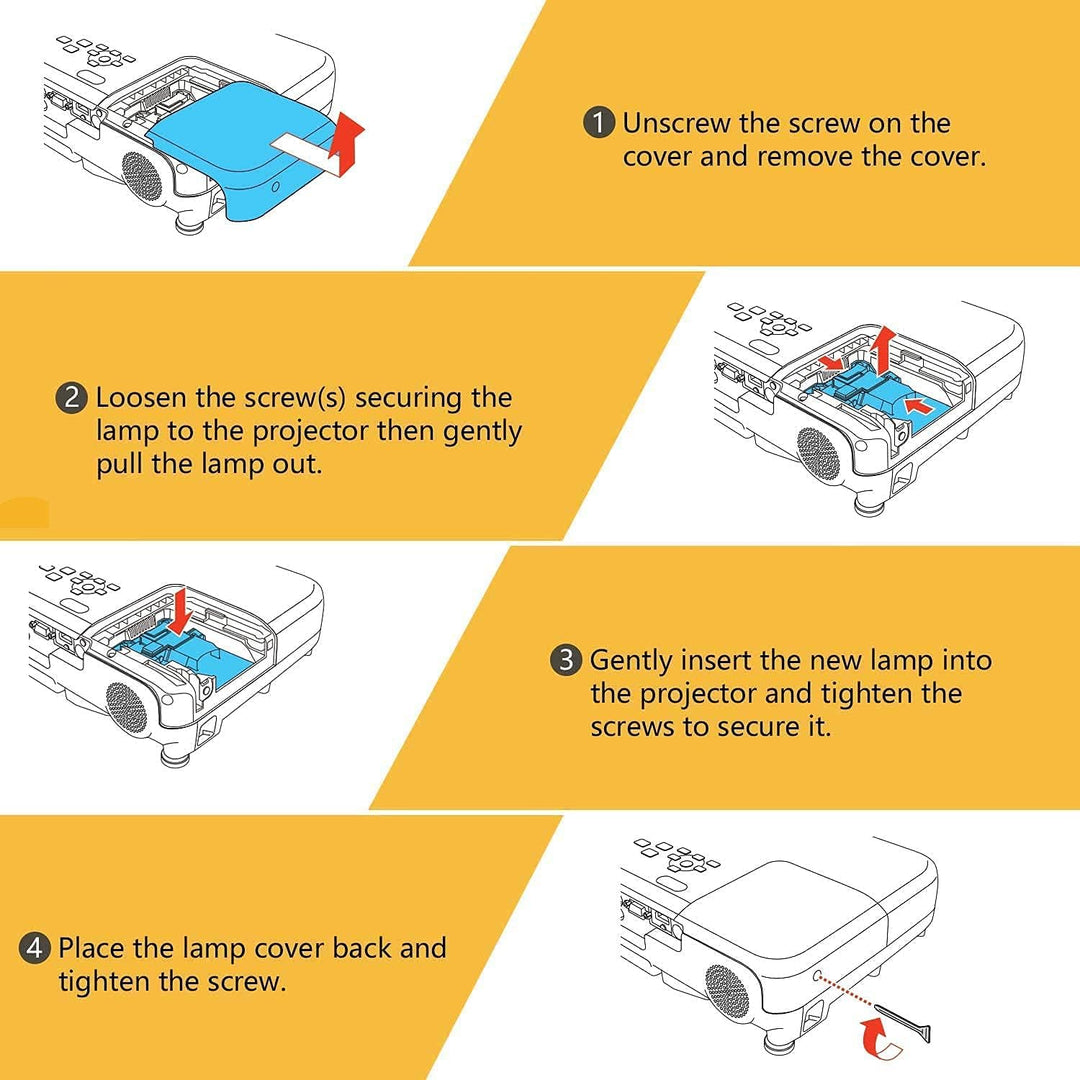 1 Unscrew the screw on the cover and remove the cover.

2 Loosen the screw(s) securing the lamp to the projector then gently pull the lamp out.

3 Gently insert the new lamp into the projector and tighten the screws to secure it.

4 Place the lamp cover back and tighten the screw.