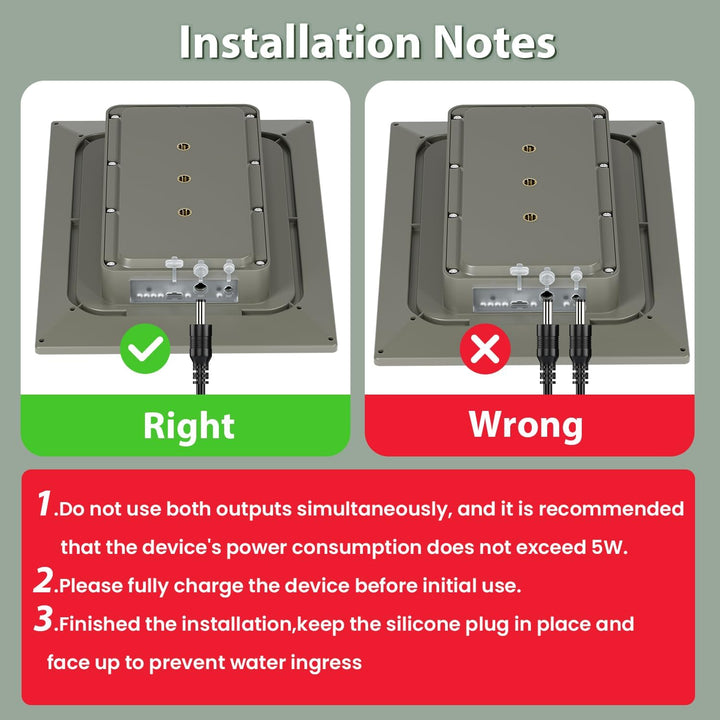 Installation Notes

Right

Wrong

1.Do not use both outputs simultaneously, and it is recommended that the device's power consumption does not exceed 5W.

2.Please fully charge the device before initial use.

3.Finished the installation,keep the silicone plug in place and face up to prevent water ingress