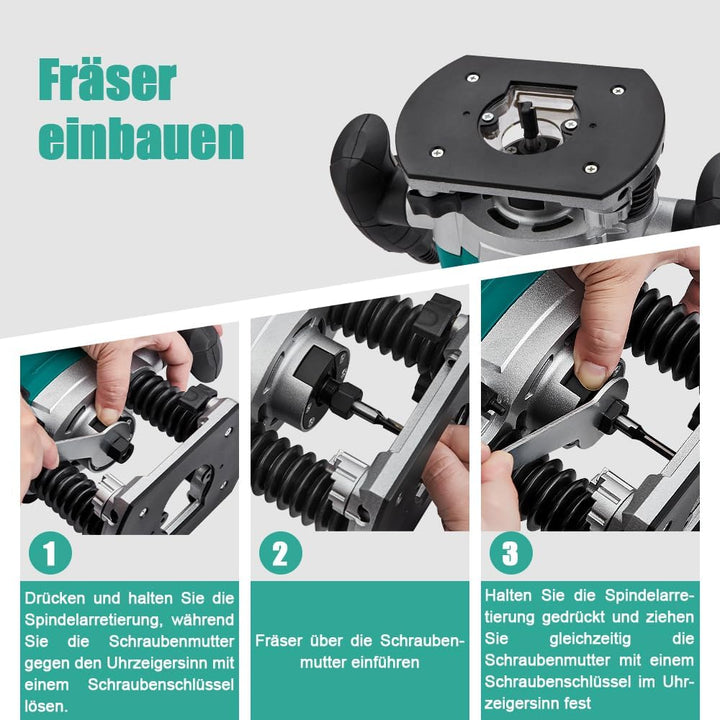 Fräser einbauen

1

Drücken und halten Sie die Spindelarretierung, während Sie die Schraubenmutter gegen den Uhrzeigersinn mit einem Schraubenschlüssel lösen.

2

Fräser über die Schraubenmutter einführen

3

Halten Sie die Spindelarretierung gedrückt und ziehen Sie gleichzeitig die Schraubenmutter mit einem Schraubenschlüssel im Uhrzeigersinn fest