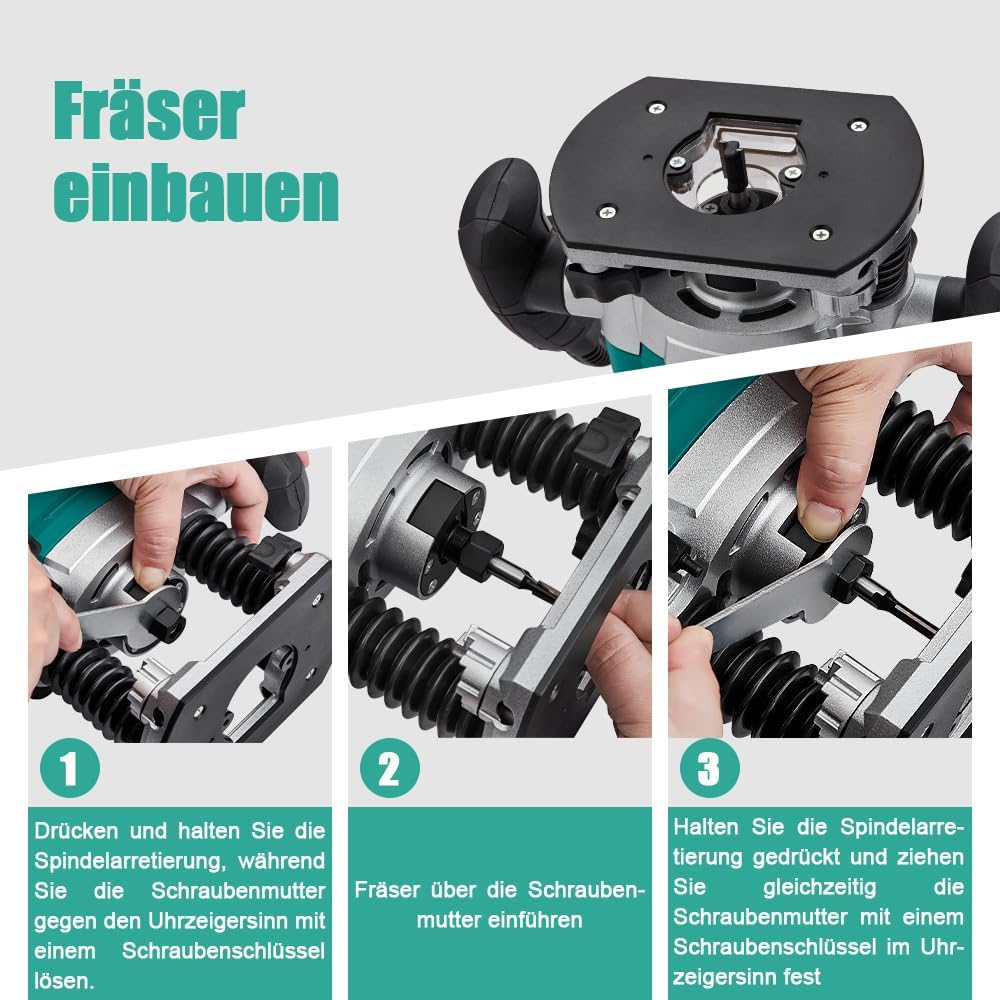 Fräser einbauen

1

Drücken und halten Sie die Spindelarretierung, während Sie die Schraubenmutter gegen den Uhrzeigersinn mit einem Schraubenschlüssel lösen.

2

Fräser über die Schraubenmutter einführen

3

Halten Sie die Spindelarretierung gedrückt und ziehen Sie gleichzeitig die Schraubenmutter mit einem Schraubenschlüssel im Uhrzeigersinn fest