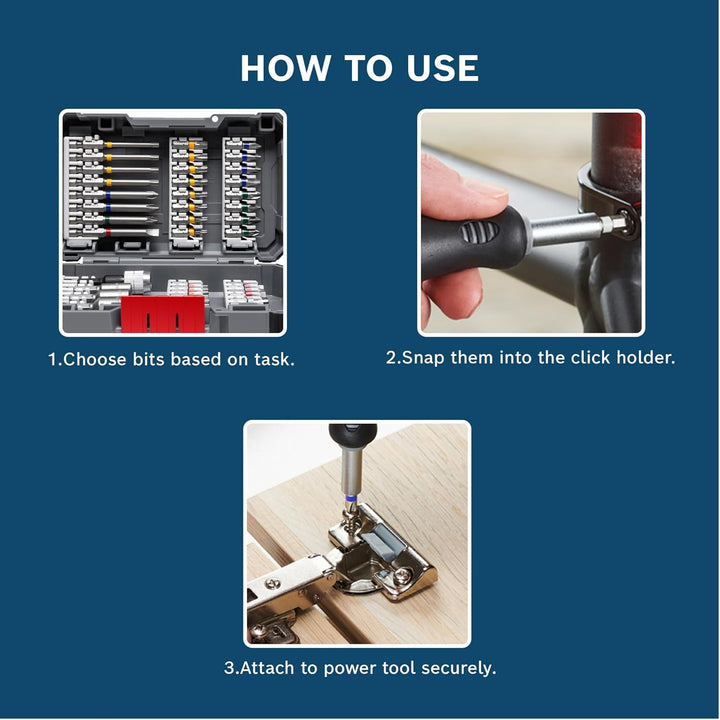 HOW TO USE

1.Choose bits based on task.

2.Snap them into the click holder.

3.Attach to power tool securely.