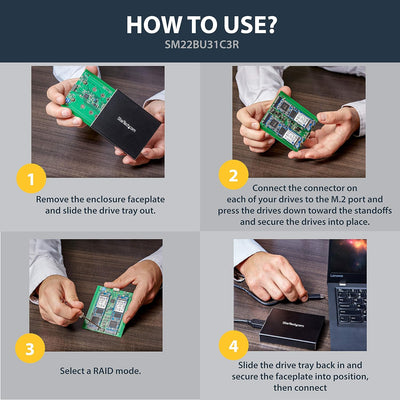 HOW TO USE?
SM22BU31C3R

StarTech.com

1

Remove the enclosure faceplate and slide the drive tray out.

2

Connect the connector on each of your drives to the M.2 port and press the drives down toward the standoffs and secure the drives into place.

3

Select a RAID mode.

Lenovo

StarTech.com

4

Slide the drive tray back in and secure the faceplate into position, then connect