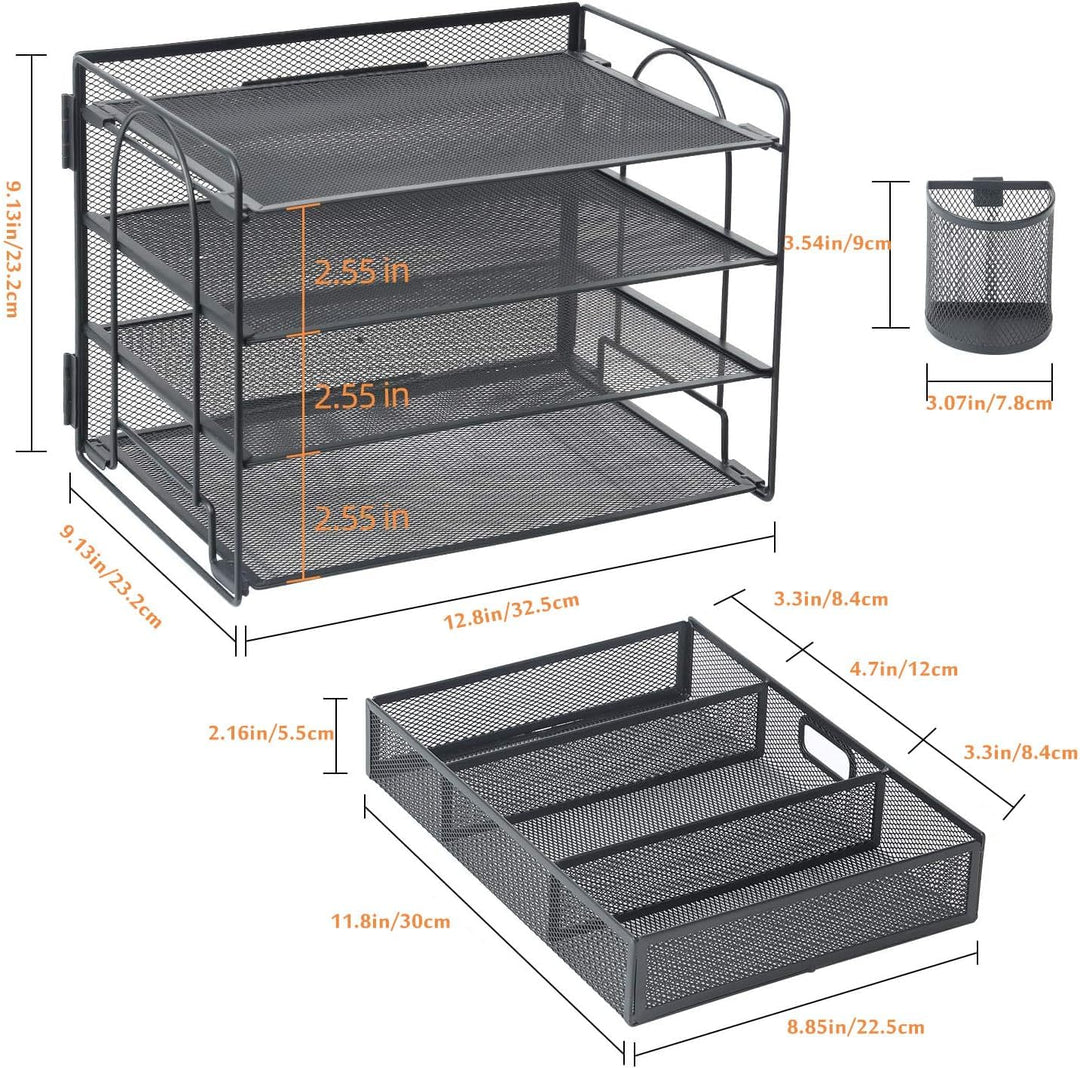 9.13in/23.2cm

2.55 in

2.55 in

2.55 in

3.54in/9cm

3.07in/7.8cm

9.13in/23.2cm

12.8in/32.5cm

3.3in/8.4cm

4.7in/12cm

3.3in/8.4cm

2.16in/5.5cm

11.8in/30cm

8.85in/22.5cm