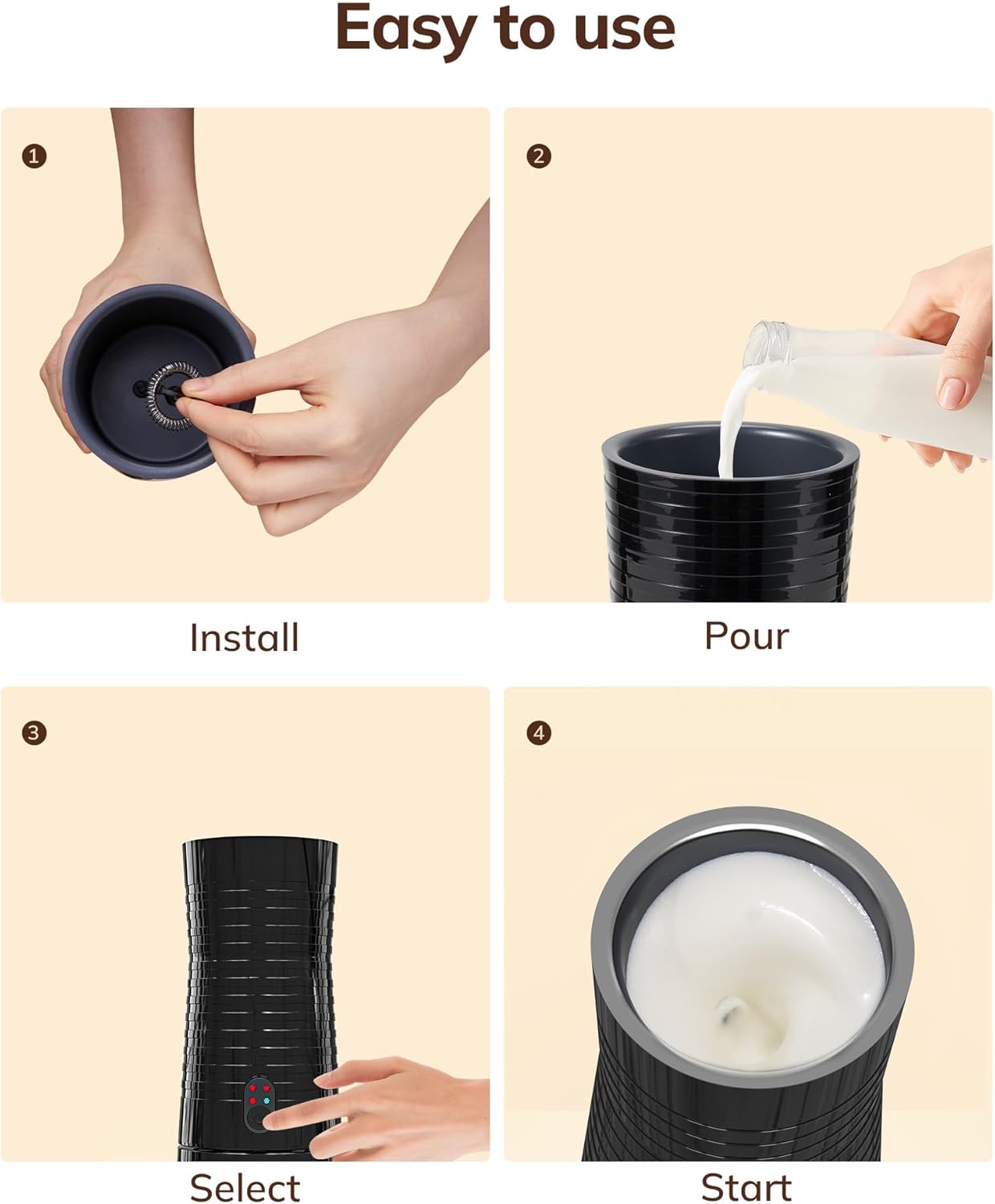 Easy to use

1

Install

2

Pour

3

Select

4

Start