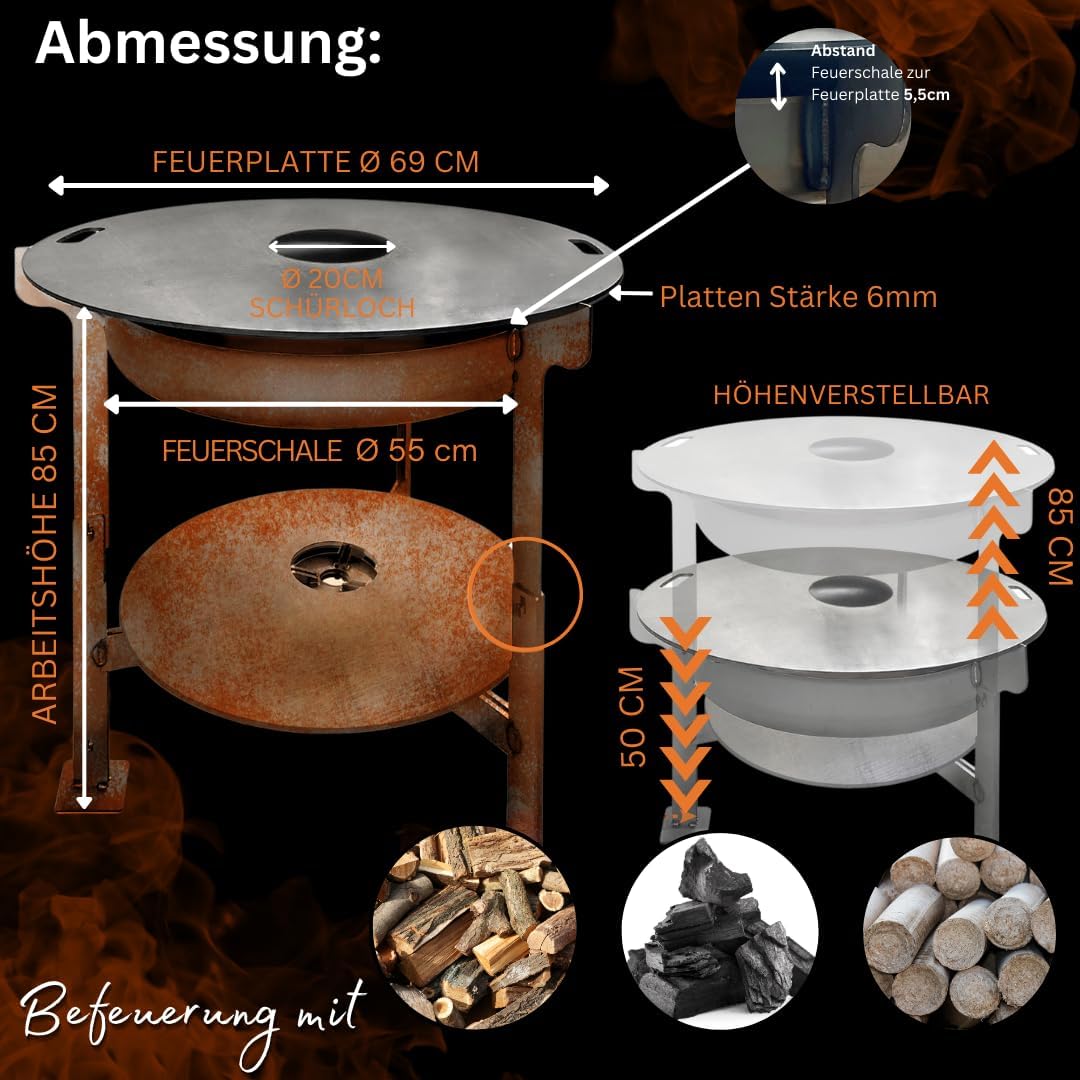 Abmessung:

Abstand
Feuerschale zur
Feuerplatte 5,5cm

FEUERPLATTE Ø 69 CM

Ø 20CM
SCHÜRLOCH

Platten Stärke 6mm

ARBEITSHÖHE 85 CM

FEUERSCHALE Ø 55 cm

HÖHENVERSTELLBAR

85 CM

50 CM

Befeuerung mit