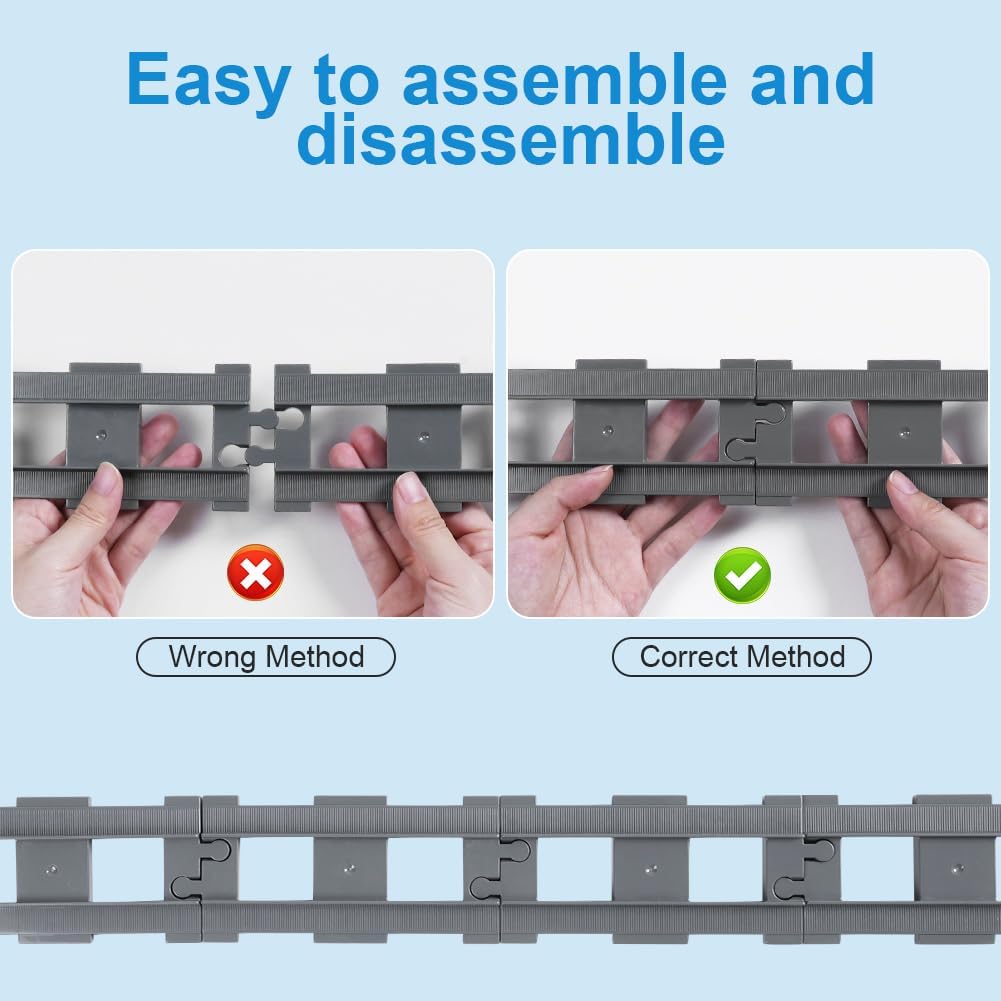 Easy to assemble and disassemble

Wrong Method

Correct Method