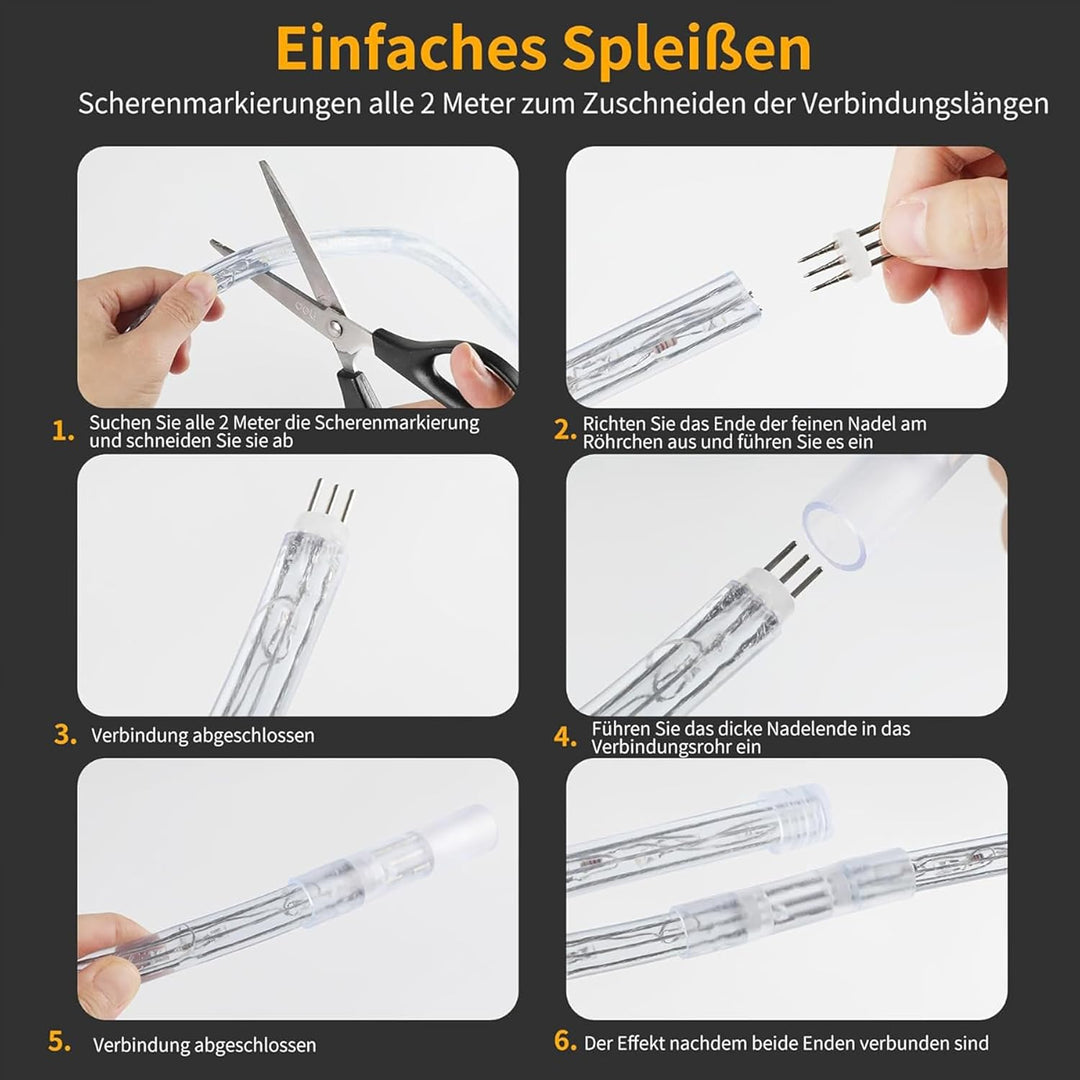 Einfaches Spleißen

Scherenmarkierungen alle 2 Meter zum Zuschneiden der Verbindungslängen

1. Suchen Sie alle 2 Meter die Scherenmarkierung und schneiden Sie sie ab

2. Richten Sie das Ende der feinen Nadel am Röhrchen aus und führen Sie es ein

3. Verbindung abgeschlossen

4. Führen Sie das dicke Nadelende in das Verbindungsrohr ein

5. Verbindung abgeschlossen

6. Der Effekt nachdem beide Enden verbunden sind