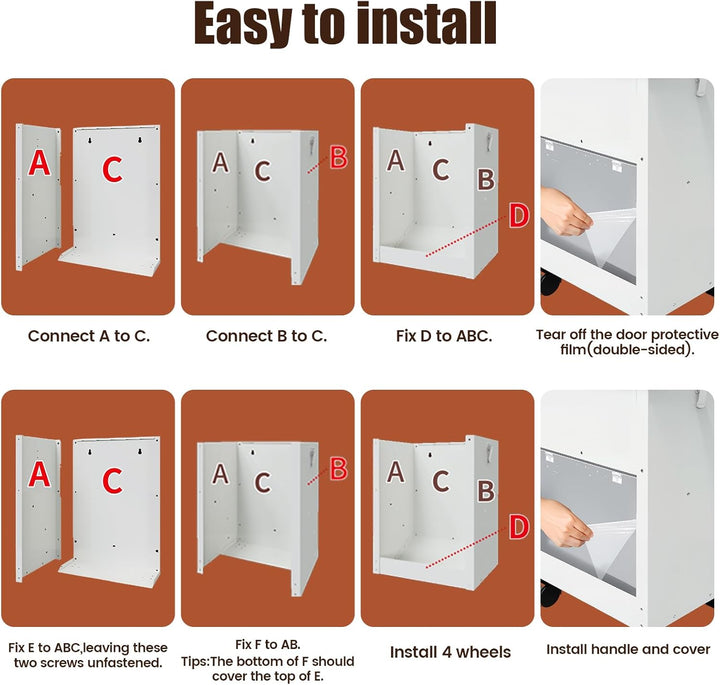 Easy to install

A C

A C B

A C B D

Connect A to C.

Connect B to C.

Fix D to ABC.

Tear off the door protective film(double-sided).

A C

A C B

A C B D

Fix E to ABC,leaving these two screws unfastened.

Fix F to AB.
Tips:The bottom of F should cover the top of E.

Install 4 wheels

Install handle and cover