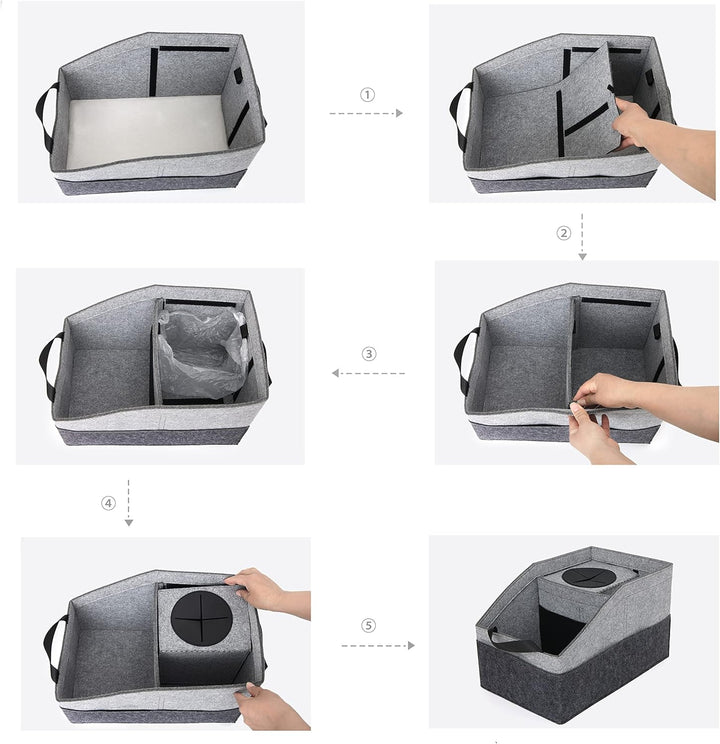 ①

②

③

④

⑤