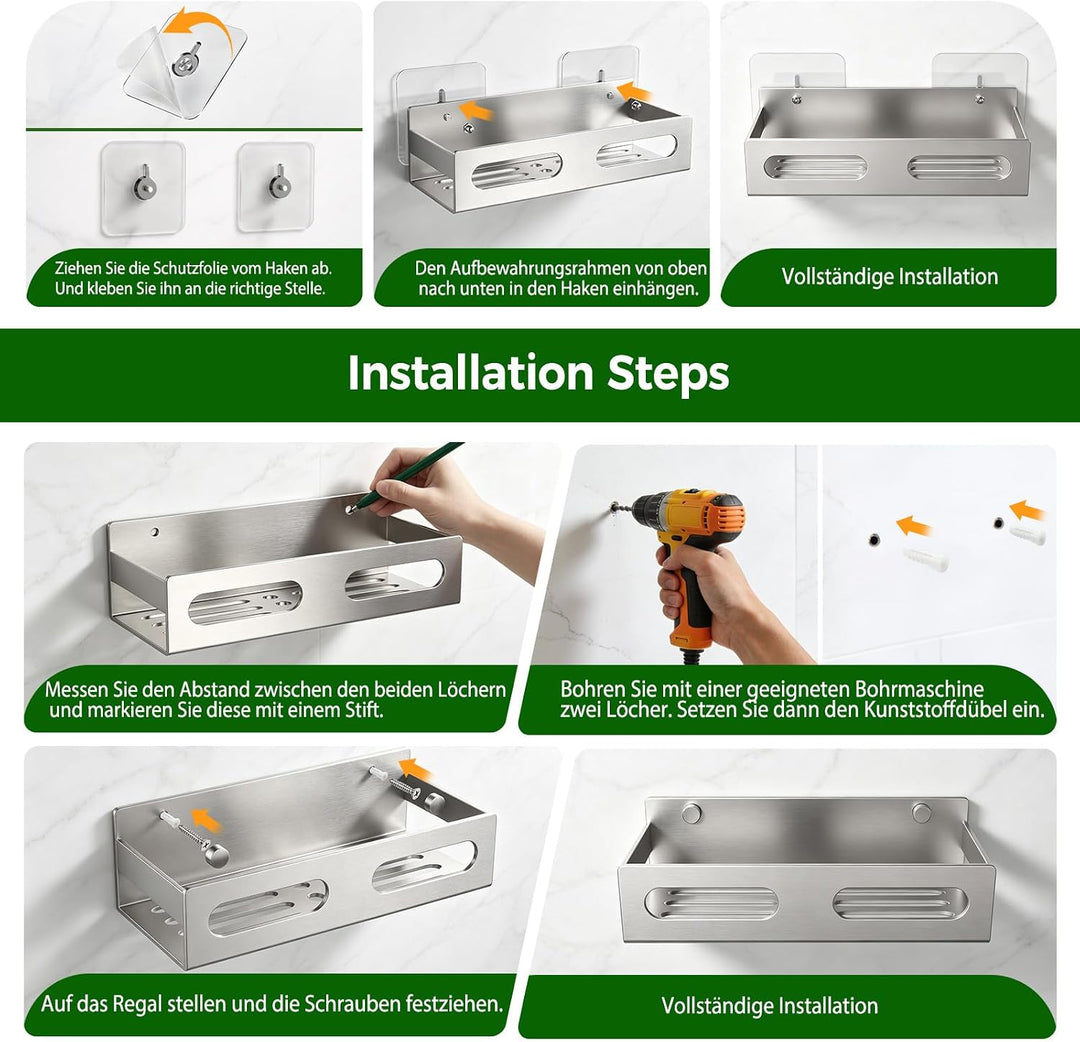 Ziehen Sie die Schutzfolie vom Haken ab. Und kleben Sie ihn an die richtige Stelle.

Den Aufbewahrungsrahmen von oben nach unten in den Haken einhängen.

Vollständige Installation

Installation Steps

Messen Sie den Abstand zwischen den beiden Löchern und markieren Sie diese mit einem Stift.

Bohren Sie mit einer geeigneten Bohrmaschine zwei Löcher. Setzen Sie dann den Kunststoffdübel ein.

Auf das Regal stellen und die Schrauben festziehen.

Vollständige Installation