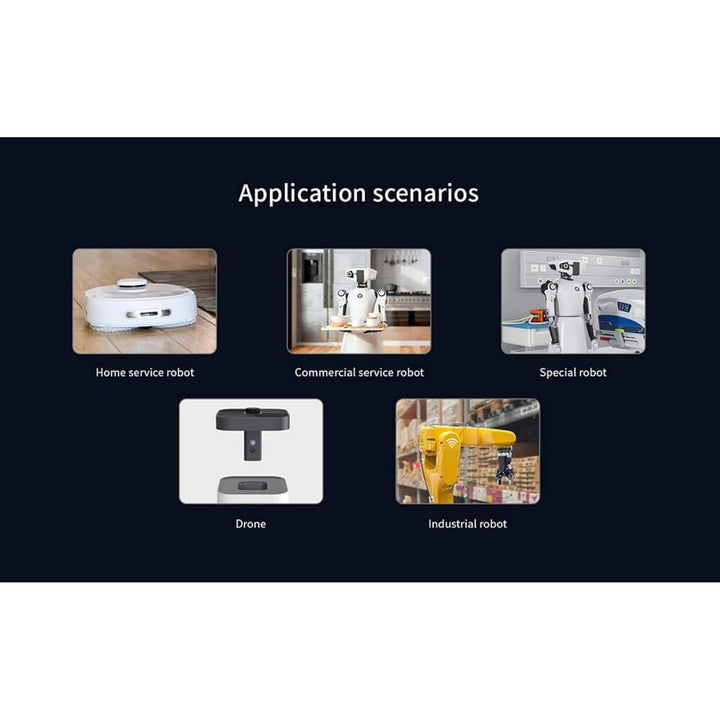 Application scenarios

Home service robot

Commercial service robot

Special robot

Drone

Industrial robot