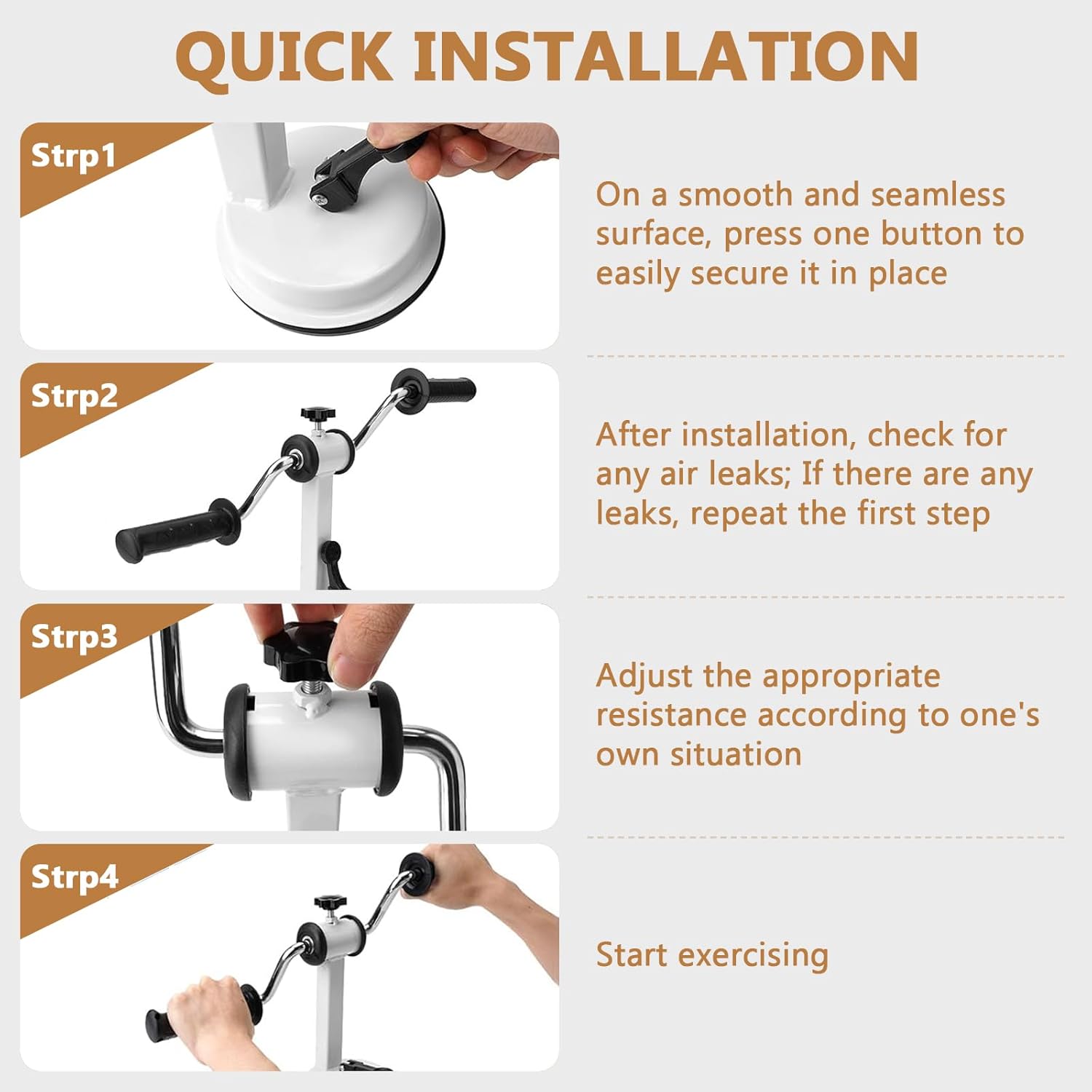 QUICK INSTALLATION

Strp1

On a smooth and seamless surface, press one button to easily secure it in place

Strp2

After installation, check for any air leaks; If there are any leaks, repeat the first step

Strp3

Adjust the appropriate resistance according to one's own situation

Strp4

Start exercising