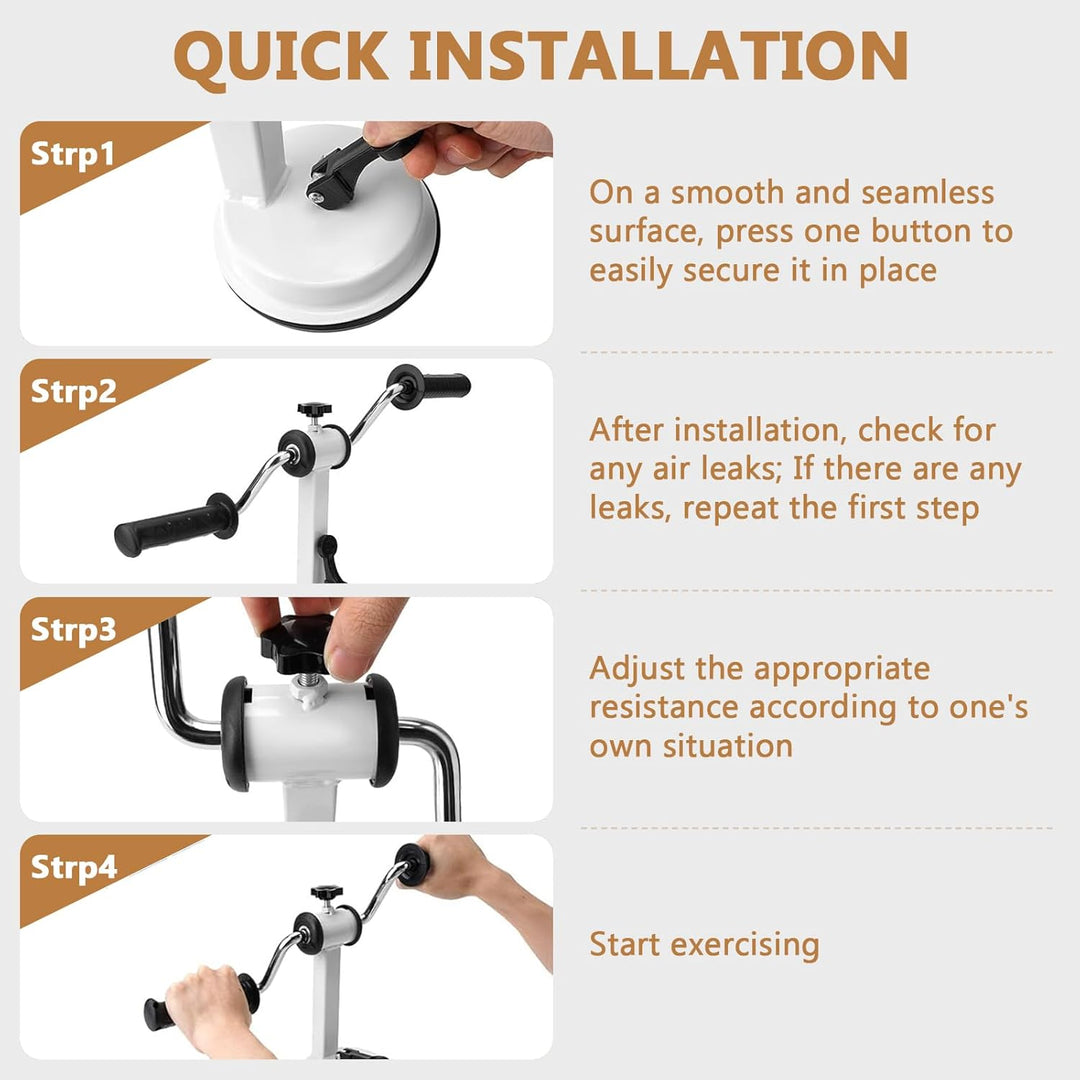 QUICK INSTALLATION

Strp1

On a smooth and seamless surface, press one button to easily secure it in place

Strp2

After installation, check for any air leaks; If there are any leaks, repeat the first step

Strp3

Adjust the appropriate resistance according to one's own situation

Strp4

Start exercising