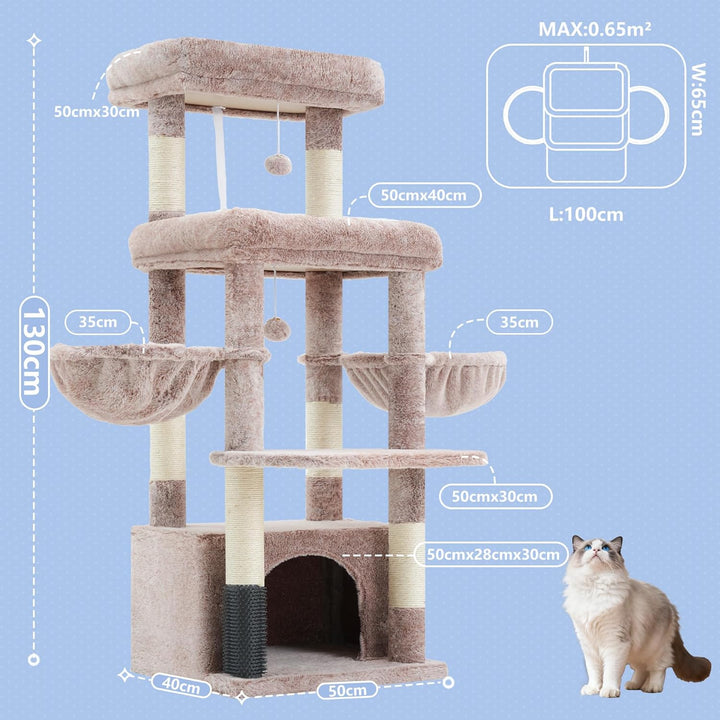 MAX:0.65m²

W:65cm

L:100cm

50cmx30cm

50cmx40cm

130cm

35cm

35cm

50cmx30cm

50cmx28cmx30cm

40cm

50cm