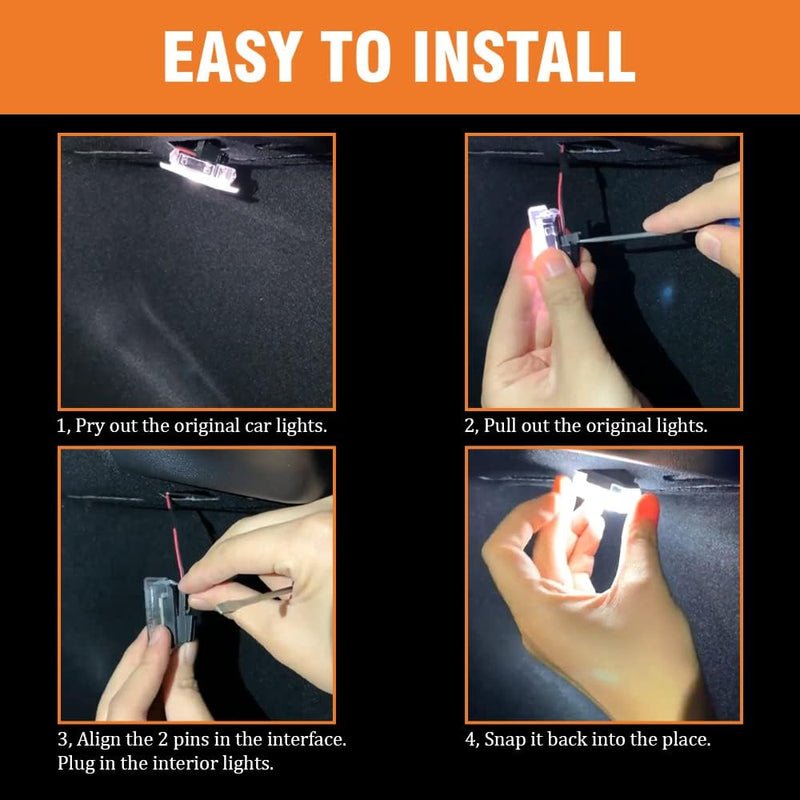 EASY TO INSTALL

1, Pry out the original car lights.

2, Pull out the original lights.

3, Align the 2 pins in the interface. Plug in the interior lights.

4, Snap it back into the place.