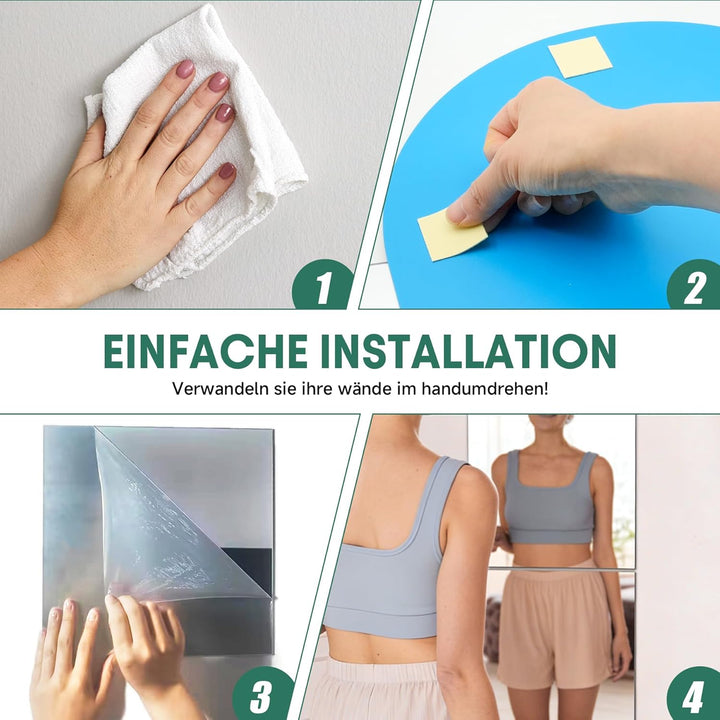 1

2

EINFACHE INSTALLATION

Verwandeln sie ihre wände im handumdrehen!

3

4