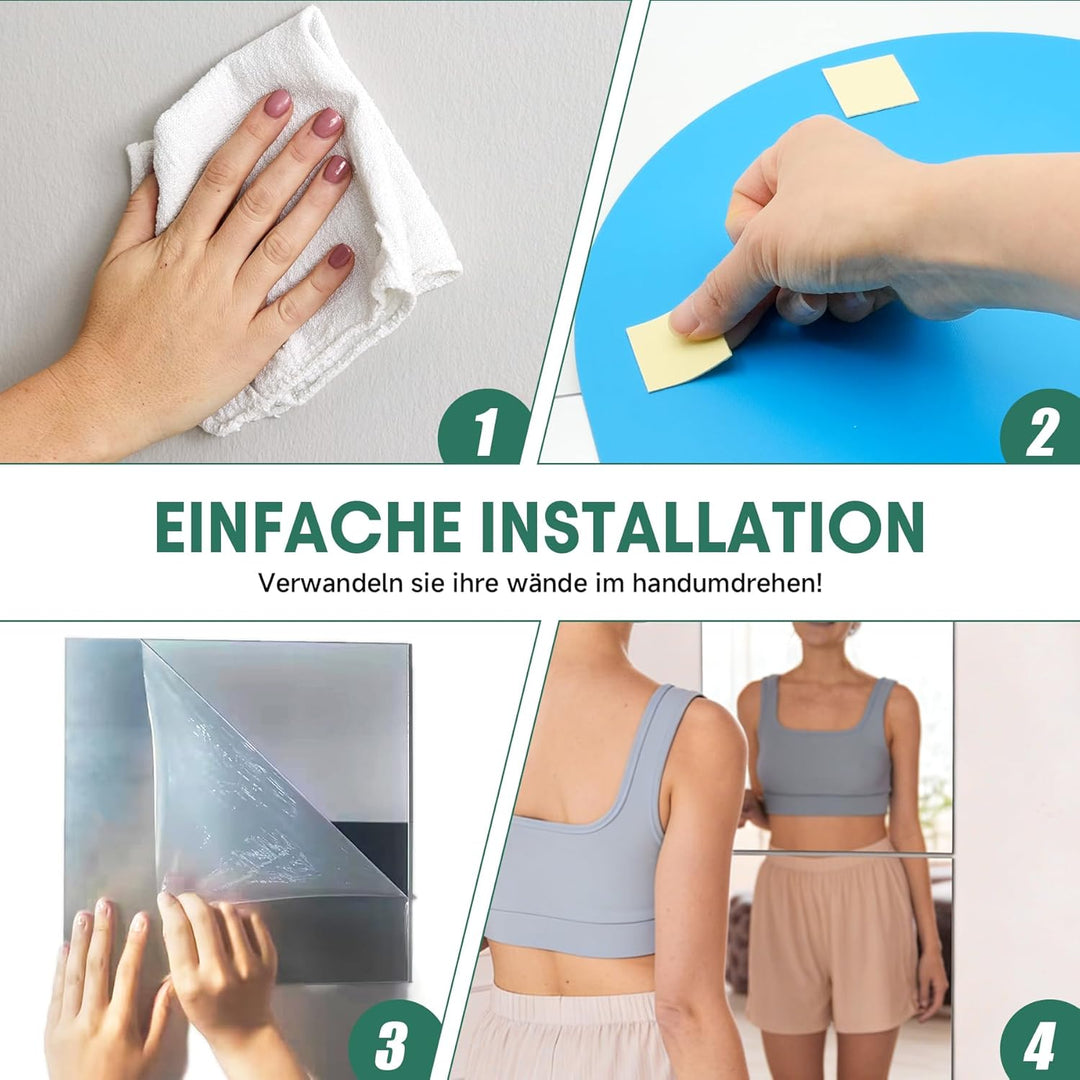 1

2

EINFACHE INSTALLATION

Verwandeln sie ihre wände im handumdrehen!

3

4