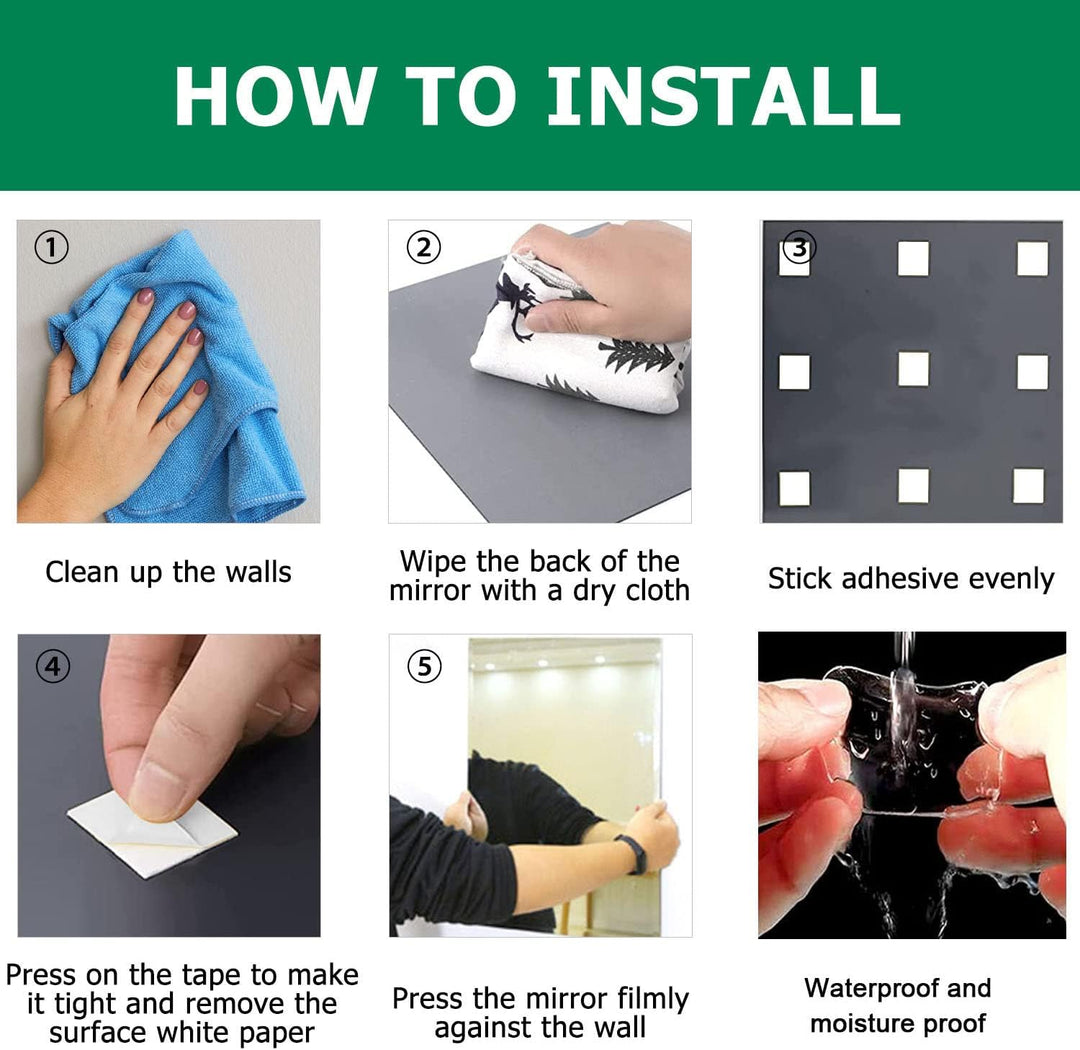 HOW TO INSTALL

①

Clean up the walls

②

Wipe the back of the mirror with a dry cloth

③

Stick adhesive evenly

④

Press on the tape to make it tight and remove the surface white paper

⑤

Press the mirror filmly against the wall

Waterproof and moisture proof