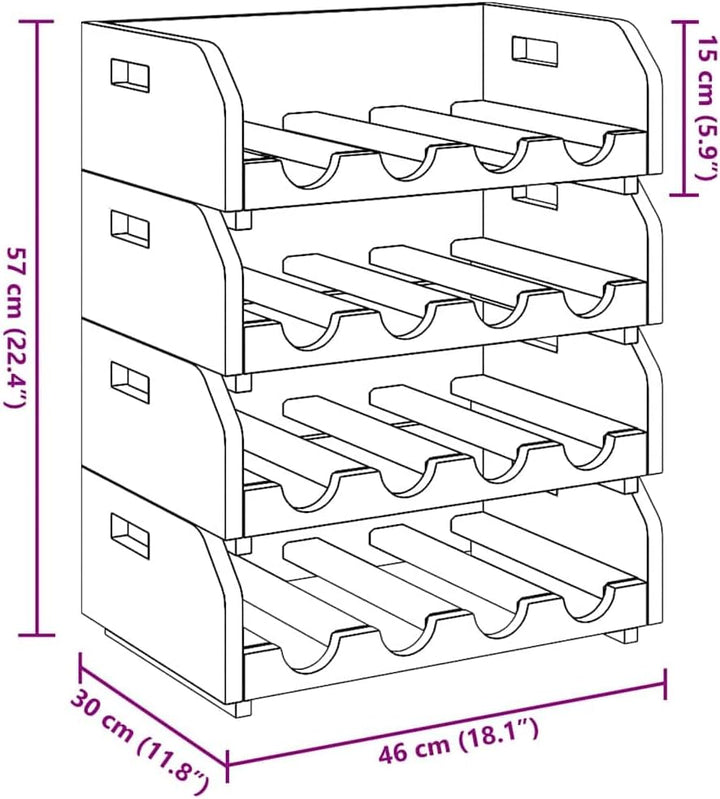 57 cm (22.4")

15 cm (5.9")

30 cm (11.8")

46 cm (18.1")