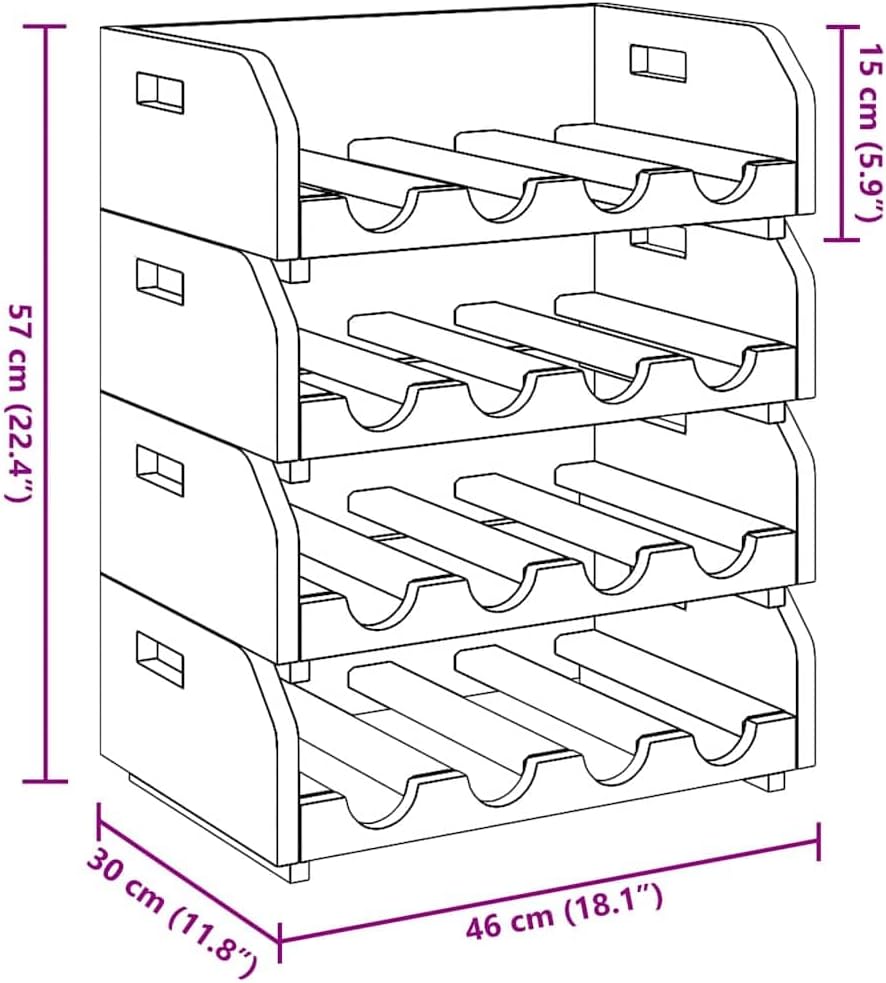 57 cm (22.4")

15 cm (5.9")

30 cm (11.8")

46 cm (18.1")