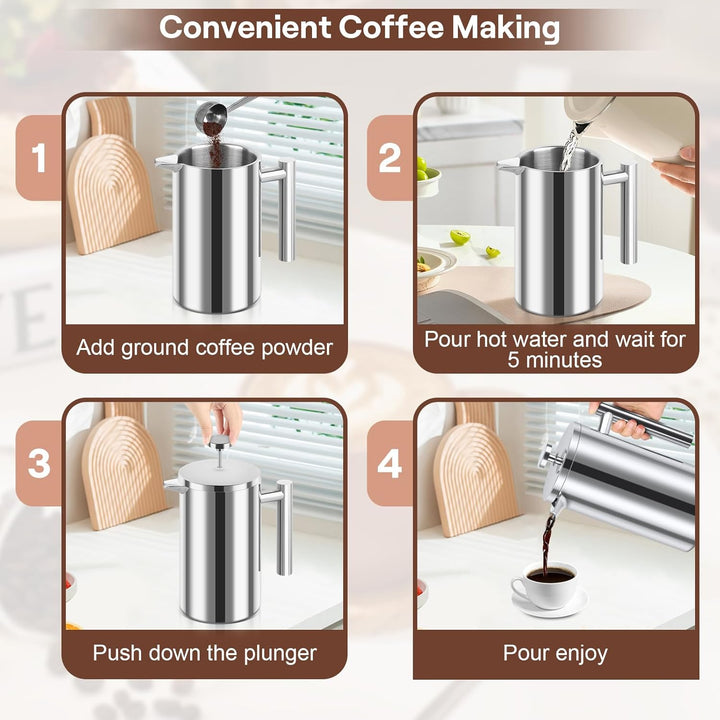 Convenient Coffee Making

1

Add ground coffee powder

2

Pour hot water and wait for 5 minutes

3

Push down the plunger

4

Pour enjoy