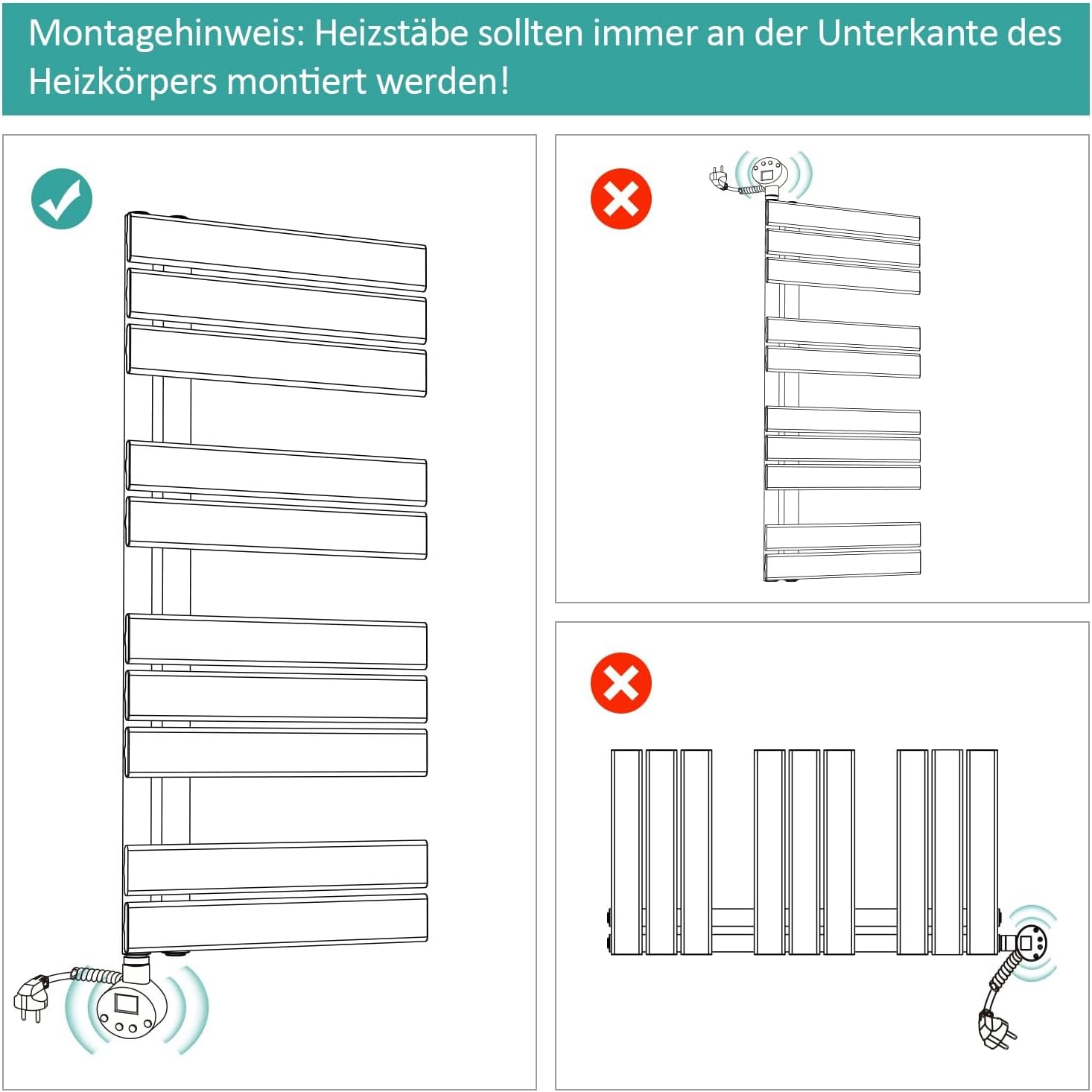 Montagehinweis: Heizstäbe sollten immer an der Unterkante des Heizkörpers montiert werden!