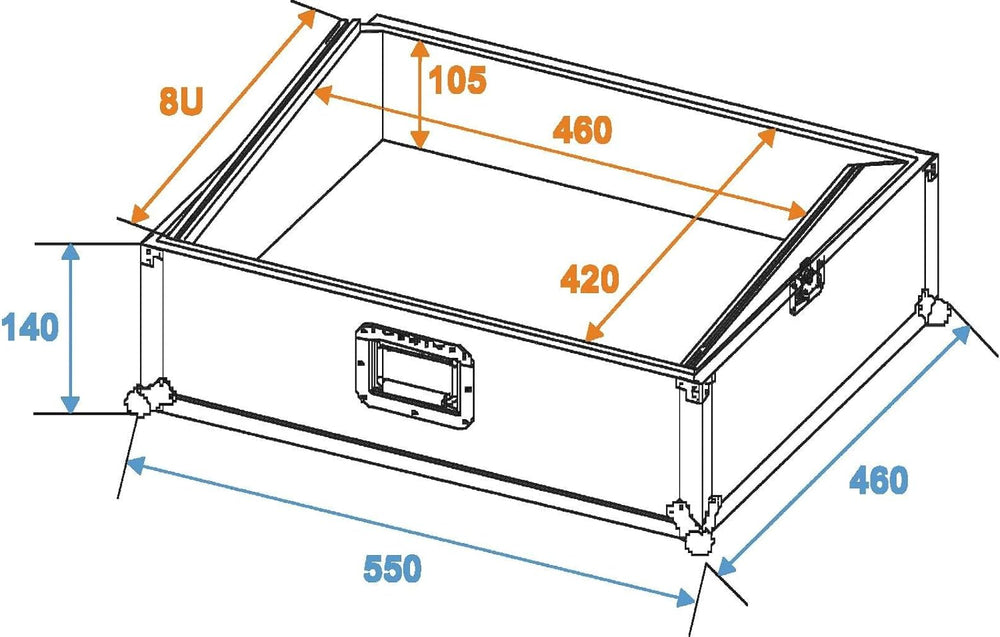 8U
105
460
420
140
460
550