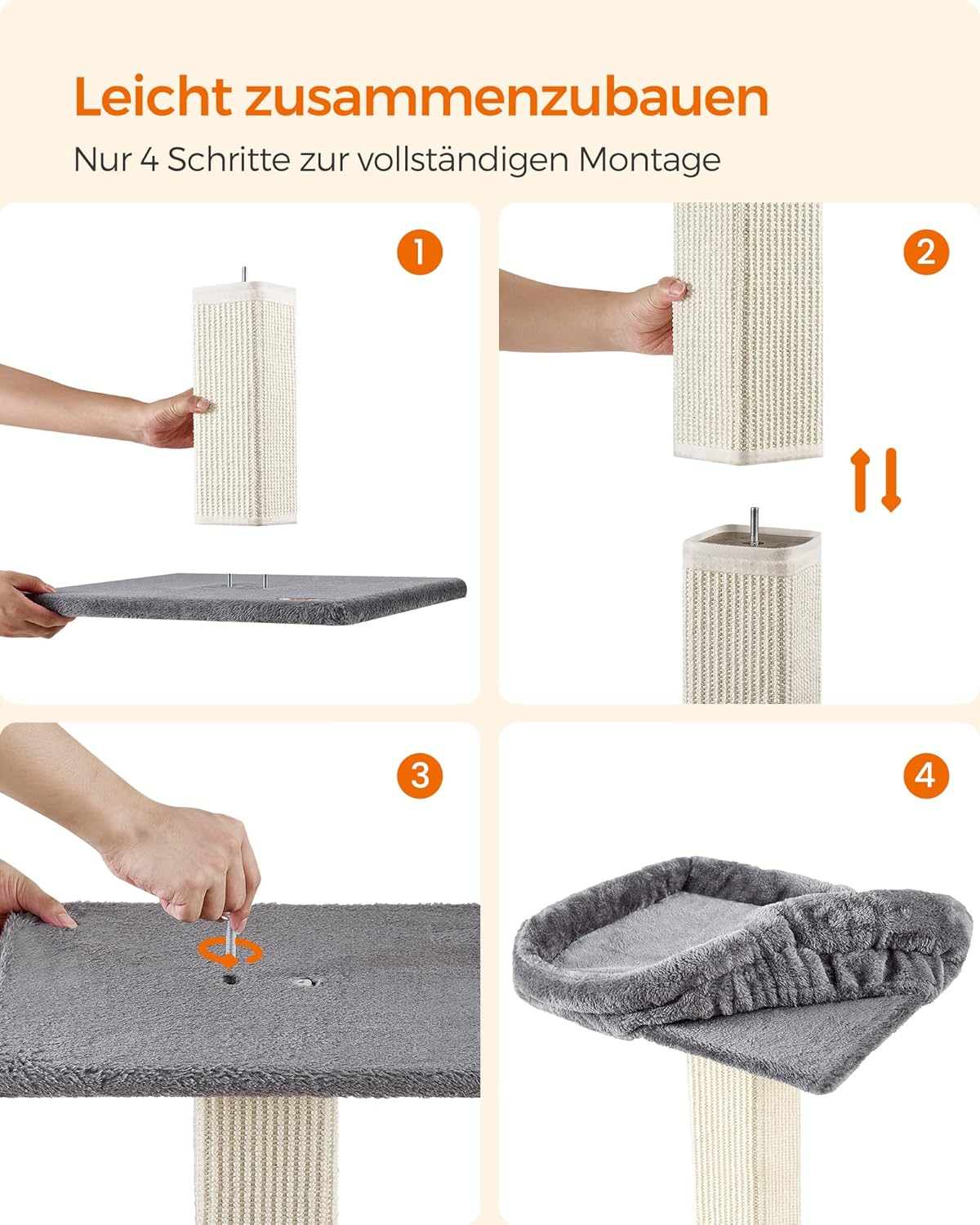 Leicht zusammenzubauen

Nur 4 Schritte zur vollständigen Montage

1

2

3

4