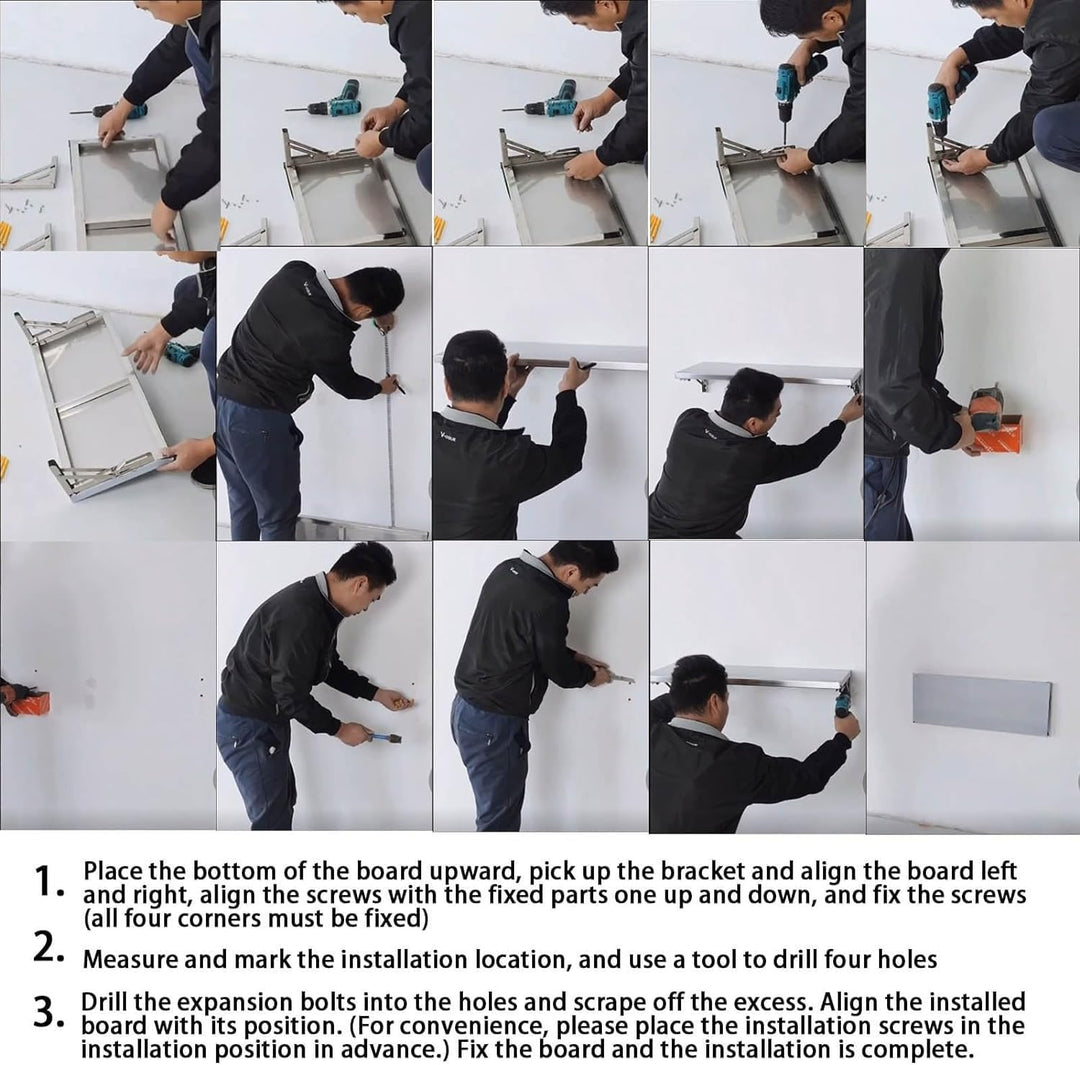 1. Place the bottom of the board upward, pick up the bracket and align the board left and right, align the screws with the fixed parts one up and down, and fix the screws (all four corners must be fixed)

2. Measure and mark the installation location, and use a tool to drill four holes

3. Drill the expansion bolts into the holes and scrape off the excess. Align the installed board with its position. (For convenience, please place the installation screws in the installation position in advance.) Fix the board and the installation is complete.