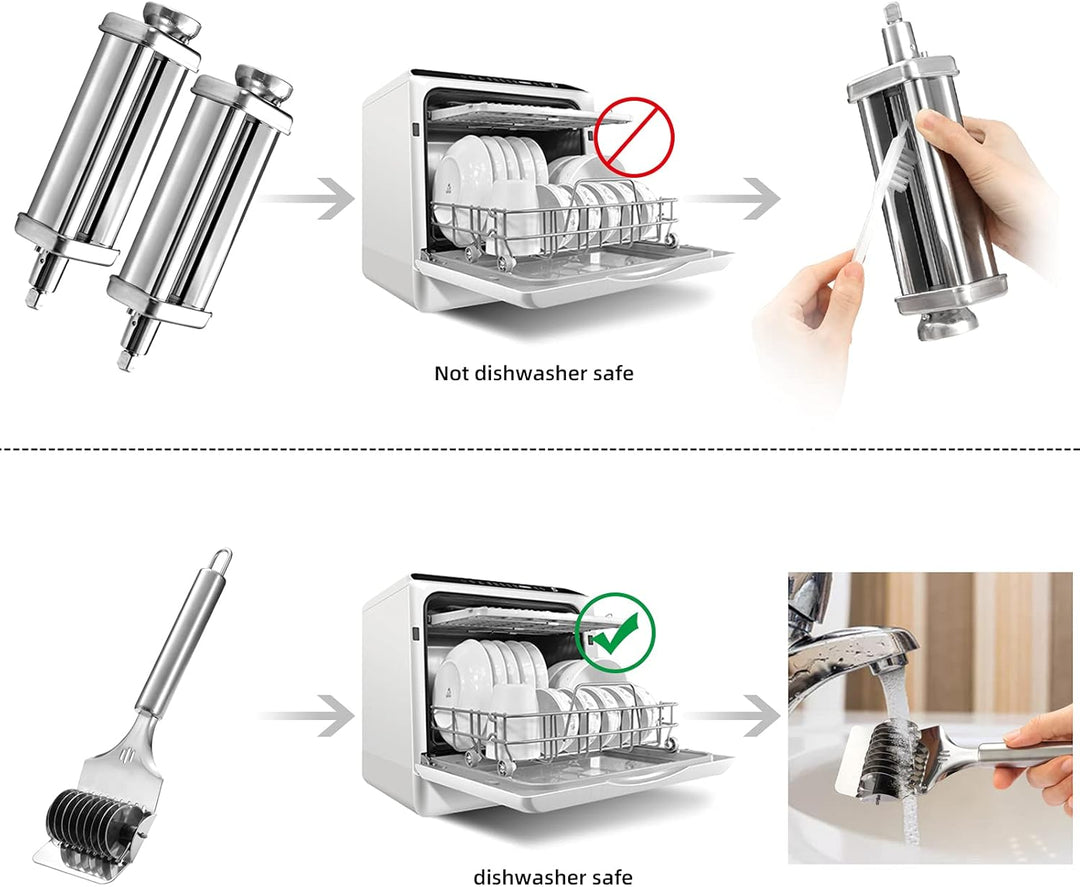 Not dishwasher safe

dishwasher safe