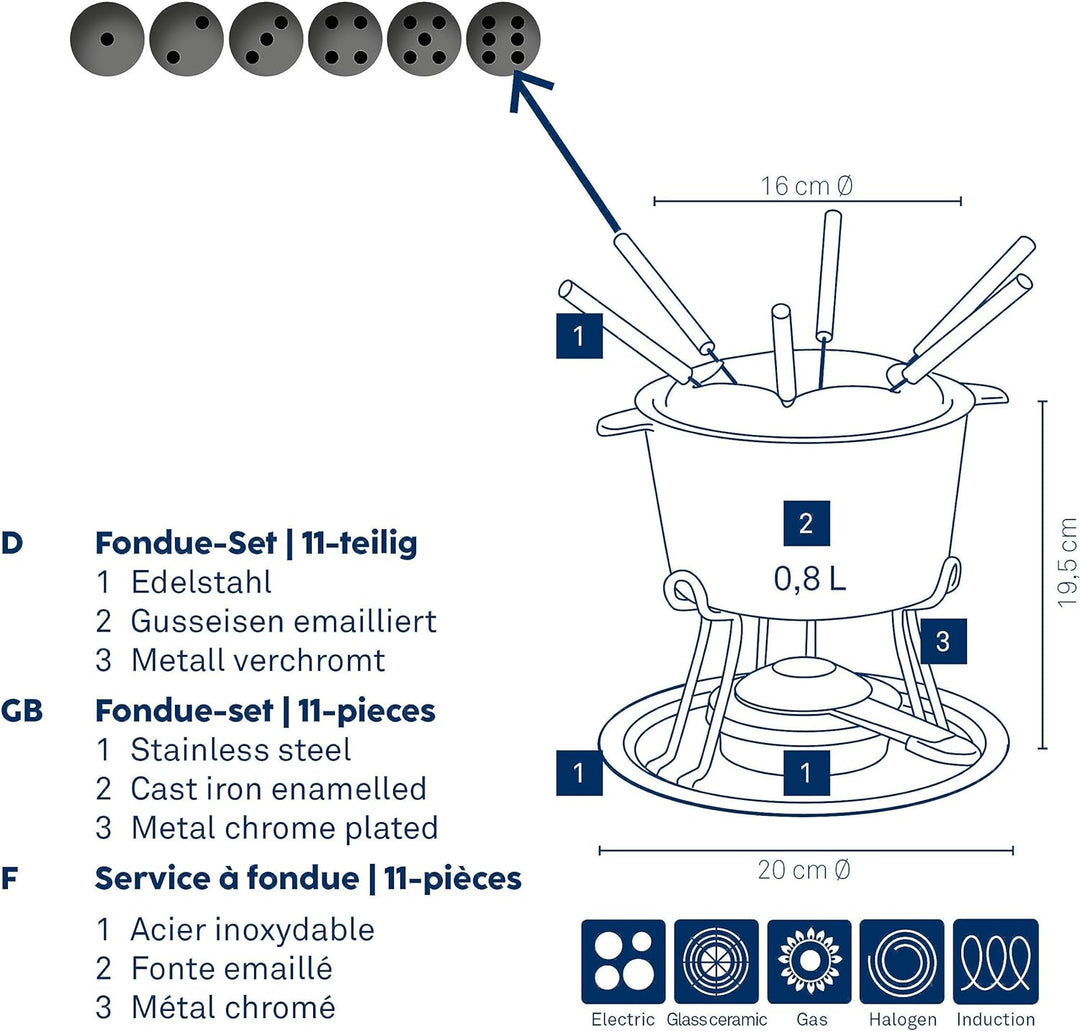 16 cm Ø

1

2

0,8 L

3

1

1

19,5 cm

20 cm Ø

D Fondue-Set | 11-teilig
1 Edelstahl
2 Gusseisen emailliert
3 Metall verchromt

GB Fondue-set | 11-pieces
1 Stainless steel
2 Cast iron enamelled
3 Metal chrome plated

F Service à fondue | 11-pièces
1 Acier inoxydable
2 Fonte emaillé
3 Métal chromé

Electric Glassceramic Gas Halogen Induction