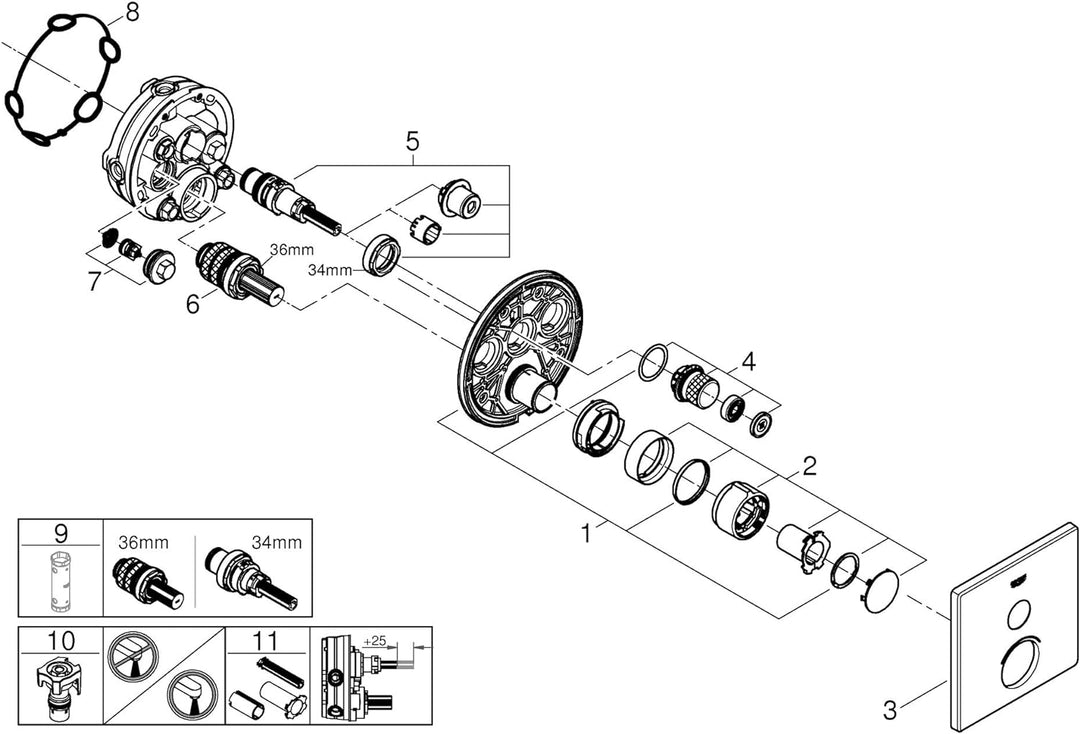 8
5
36mm
34mm
7
6
4
2
1
3
9
36mm
34mm
10
11
+25