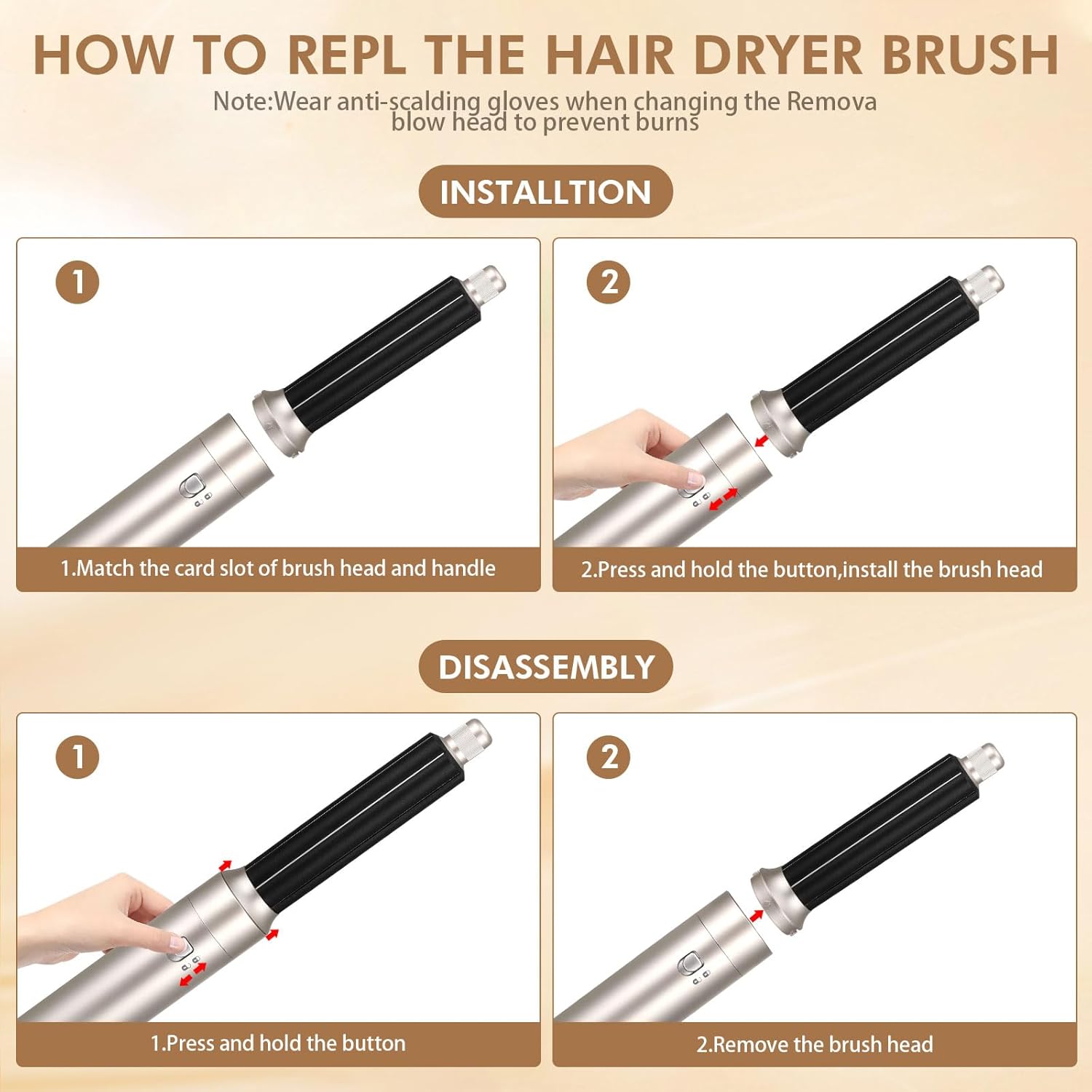 HOW TO REPL THE HAIR DRYER BRUSH

Note:Wear anti-scalding gloves when changing the Remova blow head to prevent burns

INSTALLTION

1

1.Match the card slot of brush head and handle

2

2.Press and hold the button,install the brush head

DISASSEMBLY

1

1.Press and hold the button

2

2.Remove the brush head