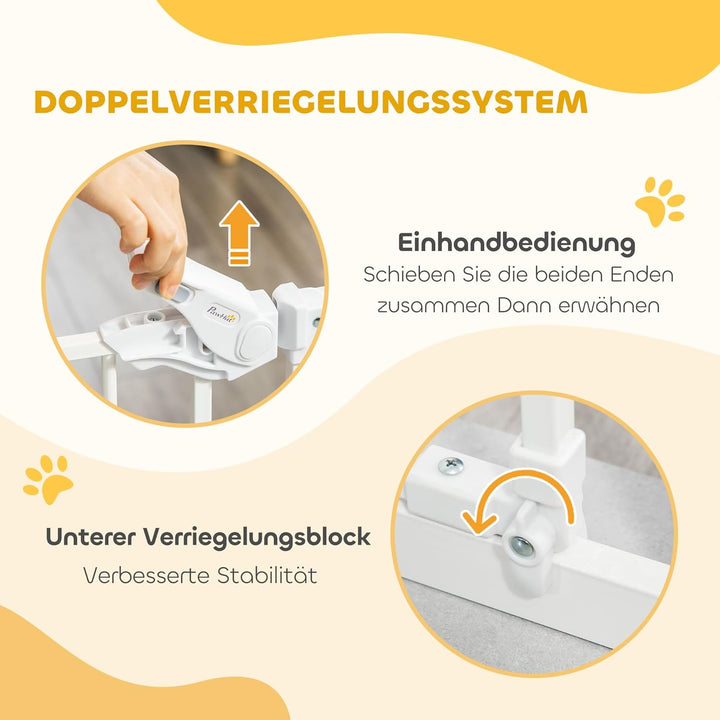 DOPPELVERRIEGELUNGSSYSTEM

PawHut

Einhandbedienung
Schieben Sie die beiden Enden zusammen Dann erwähnen

Unterer Verriegelungsblock
Verbesserte Stabilität