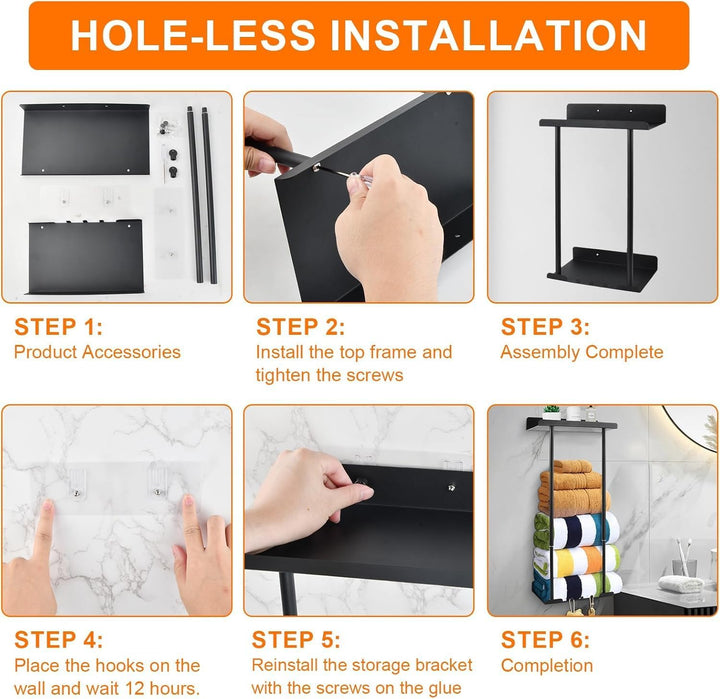 HOLE-LESS INSTALLATION

STEP 1:
Product Accessories

STEP 2:
Install the top frame and tighten the screws

STEP 3:
Assembly Complete

STEP 4:
Place the hooks on the wall and wait 12 hours.

STEP 5:
Reinstall the storage bracket with the screws on the glue

STEP 6:
Completion