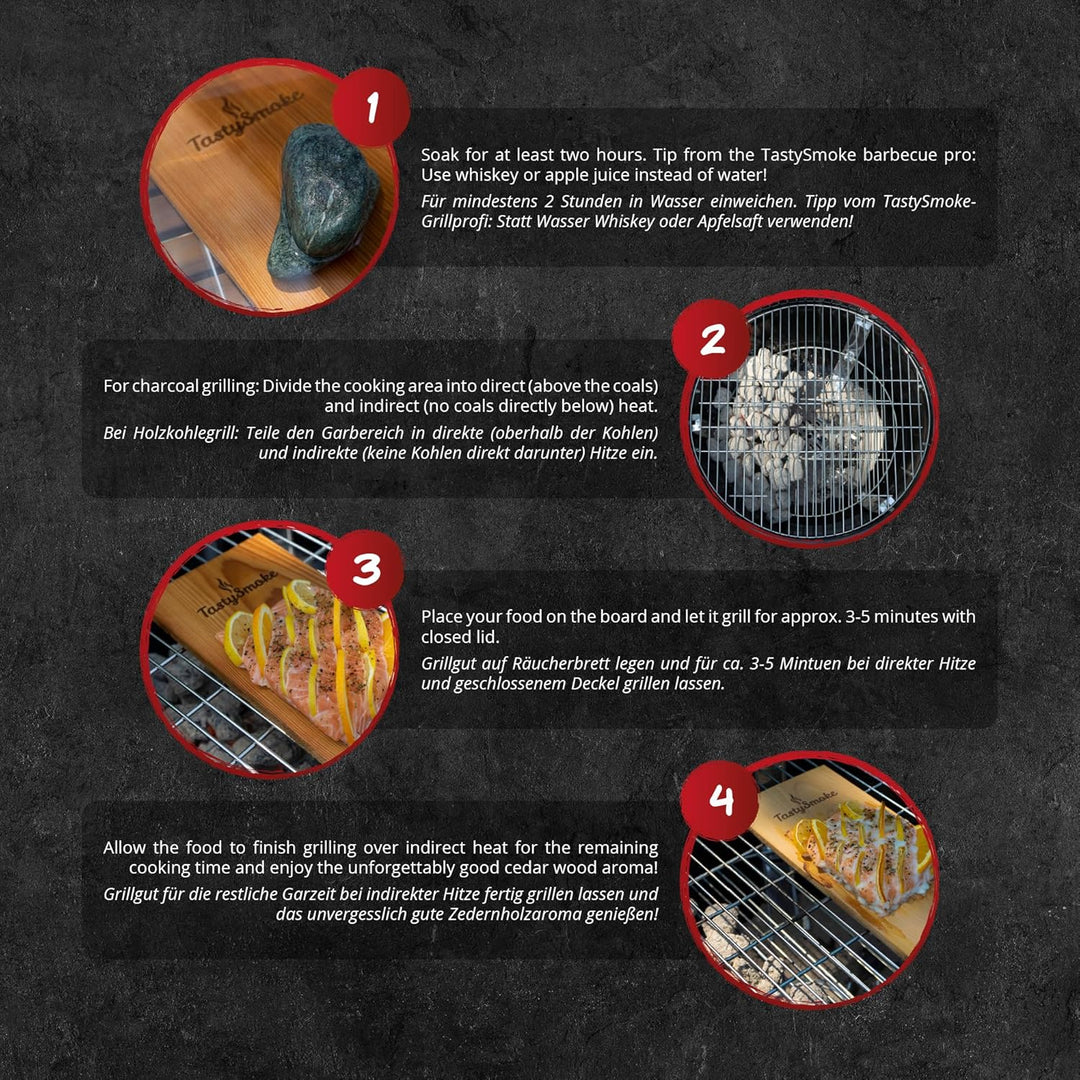 1

TastySmoke

Soak for at least two hours. Tip from the TastySmoke barbecue pro: Use whiskey or apple juice instead of water!

Für mindestens 2 Stunden in Wasser einweichen. Tipp vom TastySmoke-Grillprofi: Statt Wasser Whiskey oder Apfelsaft verwenden!

2

For charcoal grilling: Divide the cooking area into direct (above the coals) and indirect (no coals directly below) heat.

Bei Holzkohlegrill: Teile den Garbereich in direkte (oberhalb der Kohlen) und indirekte (keine Kohlen direkt darunter) Hitze ein.

3

TastySmoke

Place your food on the board and let it grill for approx. 3-5 minutes with closed lid.

Grillgut auf Räucherbrett legen und für ca. 3-5 Mintuen bei direkter Hitze und geschlossenem Deckel grillen lassen.

4

TastySmoke

Allow the food to finish grilling over indirect heat for the remaining cooking time and enjoy the unforgettably good cedar wood aroma!

Grillgut für die restliche Garzeit bei indirekter Hitze fertig grillen lassen und das unvergesslich gute Zedernholzaroma genießen!