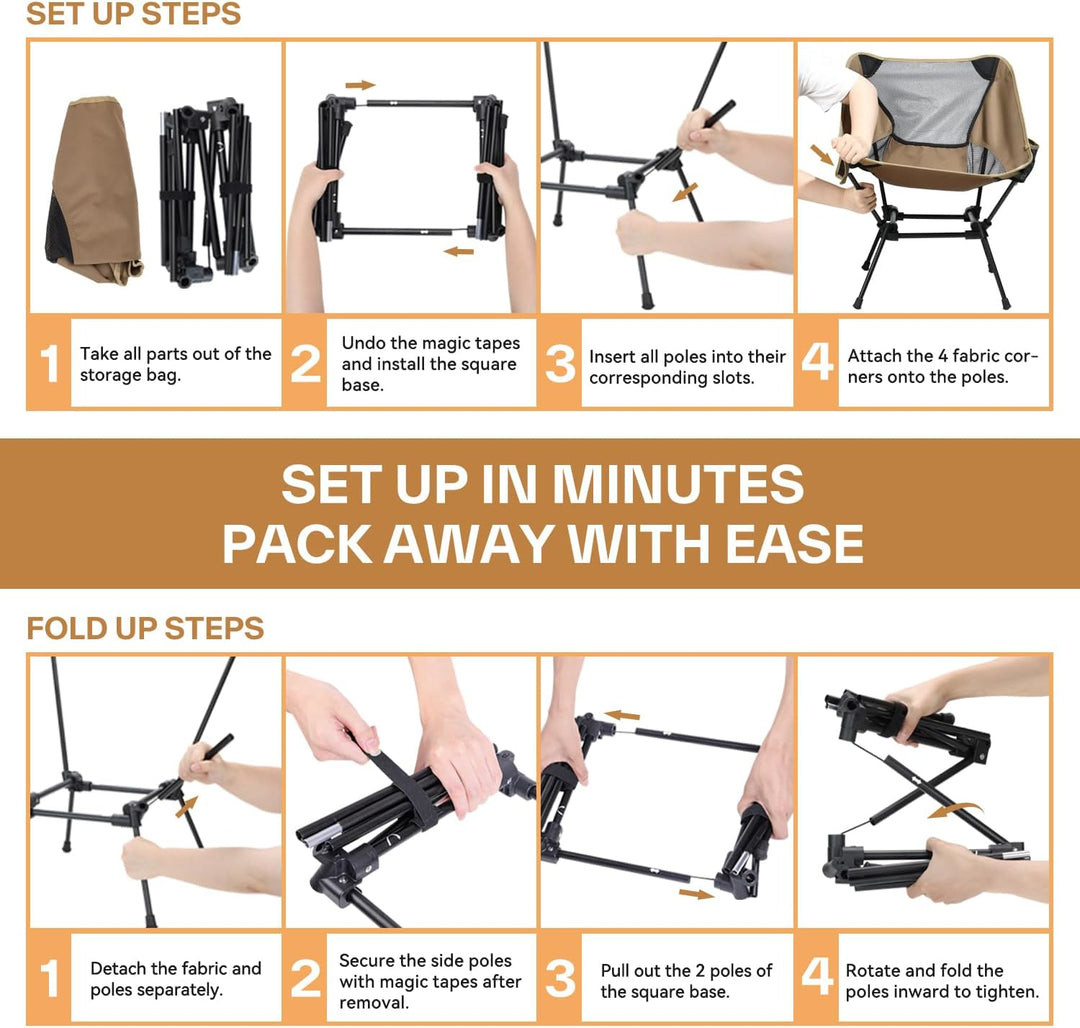 SET UP STEPS

1 Take all parts out of the storage bag.

2 Undo the magic tapes and install the square base.

3 Insert all poles into their corresponding slots.

4 Attach the 4 fabric corners onto the poles.

SET UP IN MINUTES
PACK AWAY WITH EASE

FOLD UP STEPS

1 Detach the fabric and poles separately.

2 Secure the side poles with magic tapes after removal.

3 Pull out the 2 poles of the square base.

4 Rotate and fold the poles inward to tighten.