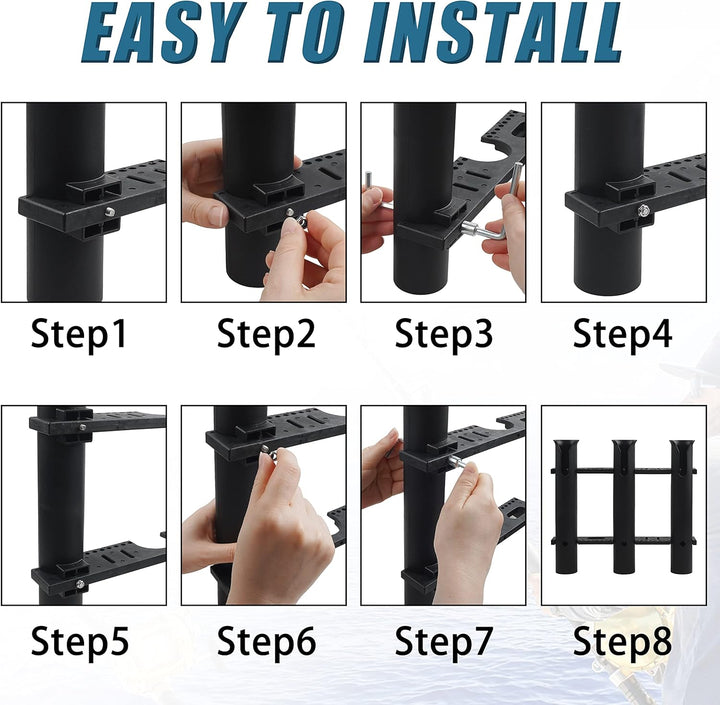 EASY TO INSTALL

Step1

Step2

Step3

Step4

Step5

Step6

Step7

Step8