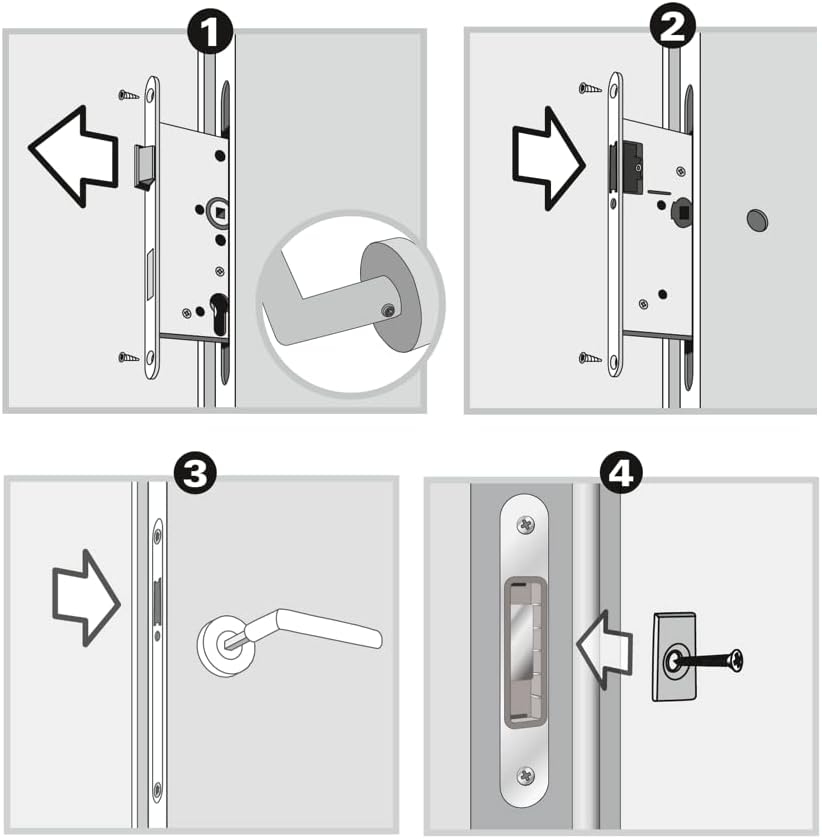 1

2

3

4