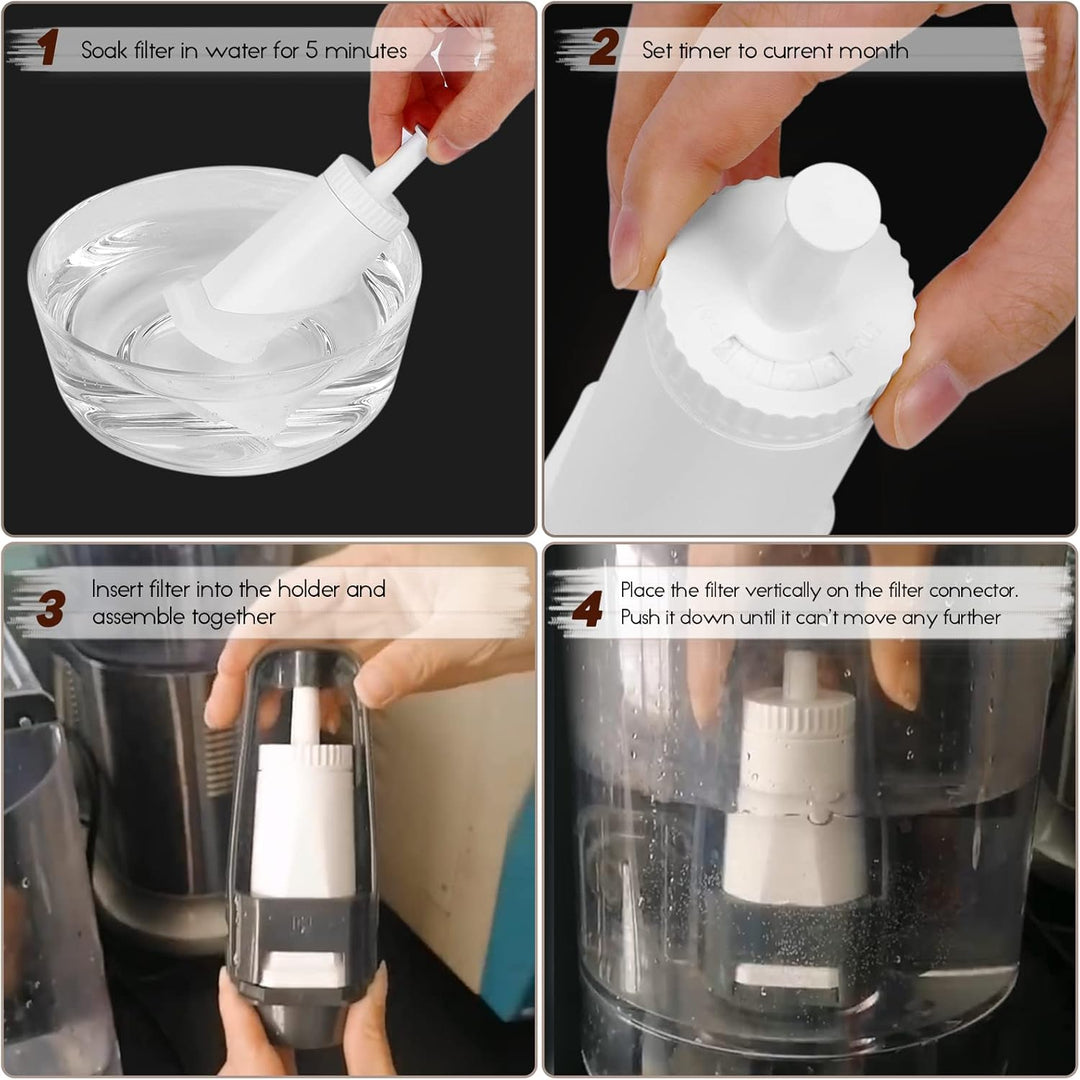 1 Soak filter in water for 5 minutes

2 Set timer to current month

3 Insert filter into the holder and assemble together

4 Place the filter vertically on the filter connector. Push it down until it can't move any further