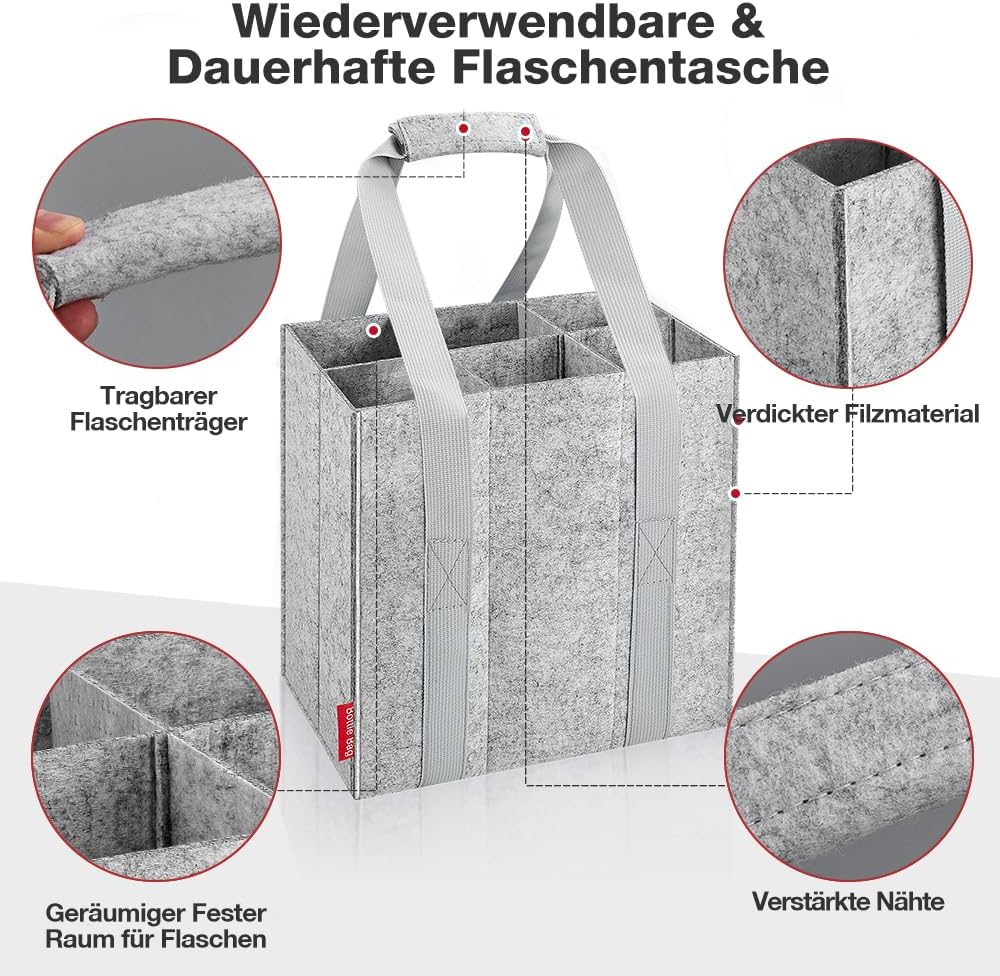 Wiederverwendbare &
Dauerhafte Flaschentasche

Tragbarer
Flaschenträger

Verdickter Filzmaterial

bottle bag

Geräumiger Fester
Raum für Flaschen

Verstärkte Nähte