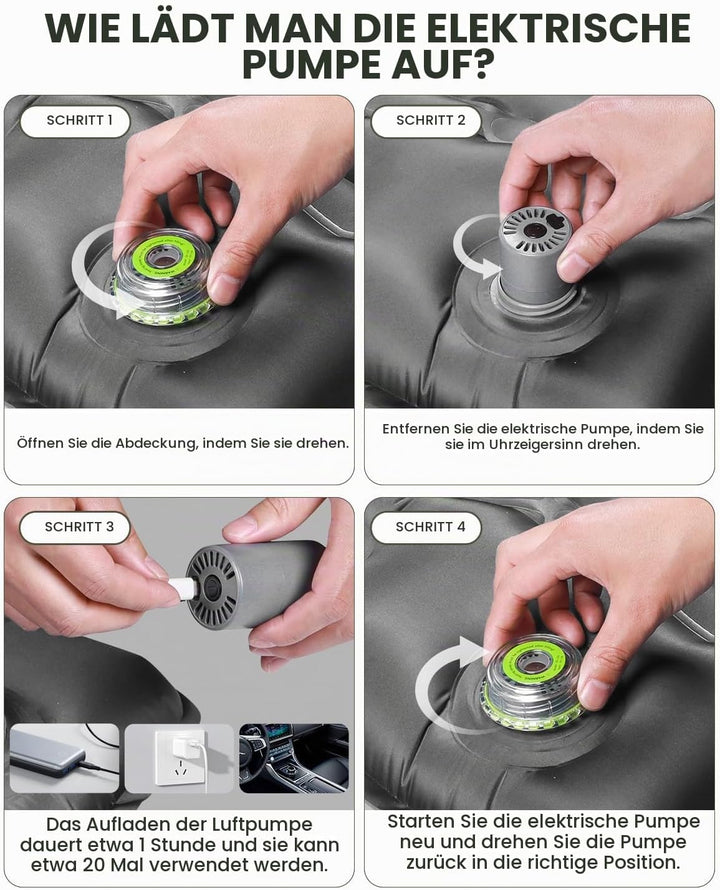 WIE LÄDT MAN DIE ELEKTRISCHE PUMPE AUF?

SCHRITT 1

Öffnen Sie die Abdeckung, indem Sie sie drehen.

SCHRITT 2

Entfernen Sie die elektrische Pumpe, indem Sie sie im Uhrzeigersinn drehen.

SCHRITT 3

Das Aufladen der Luftpumpe dauert etwa 1 Stunde und sie kann etwa 20 Mal verwendet werden.

SCHRITT 4

Starten Sie die elektrische Pumpe neu und drehen Sie die Pumpe zurück in die richtige Position.