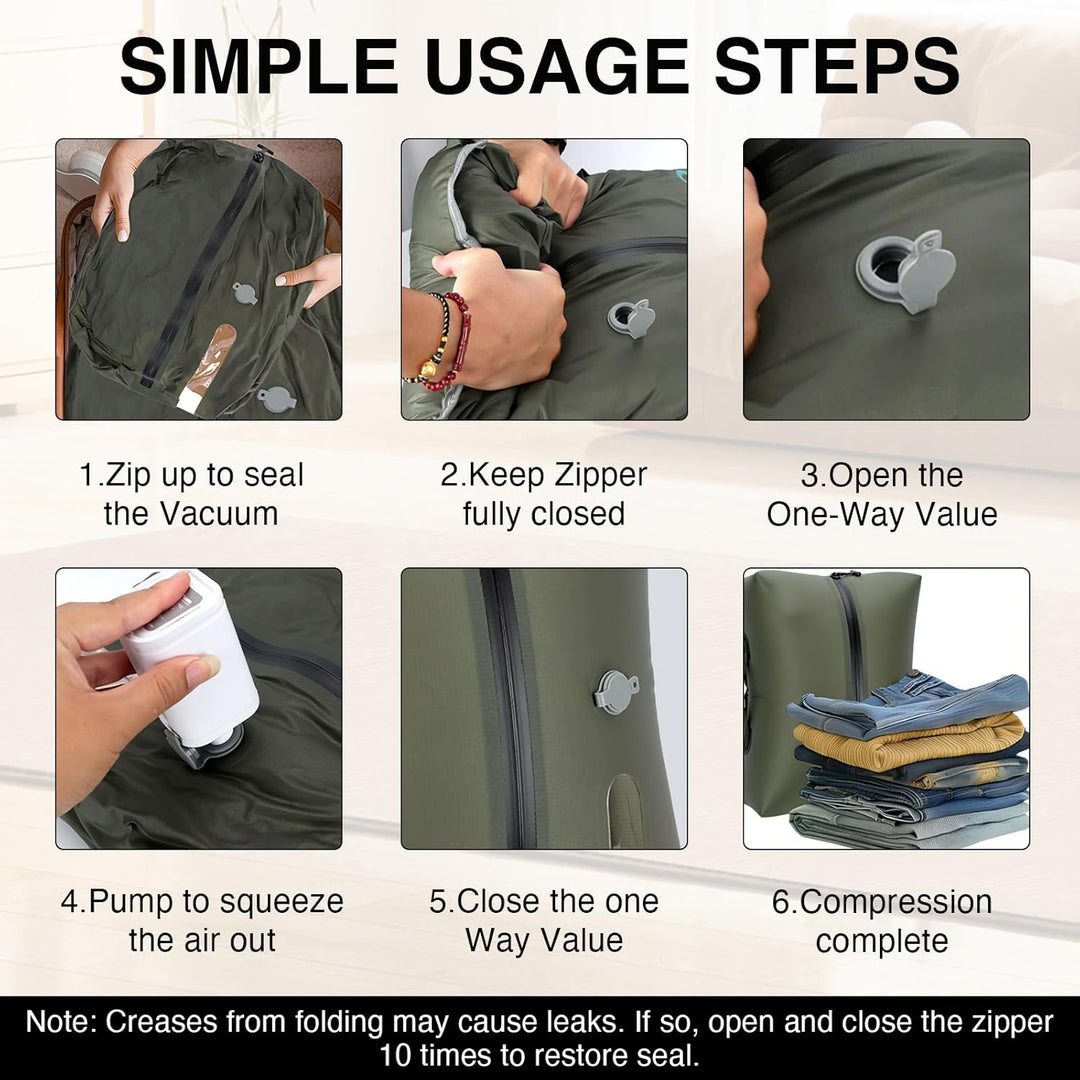 SIMPLE USAGE STEPS

1.Zip up to seal the Vacuum

2.Keep Zipper fully closed

3.Open the One-Way Value

4.Pump to squeeze the air out

5.Close the one Way Value

6.Compression complete

Note: Creases from folding may cause leaks. If so, open and close the zipper 10 times to restore seal.