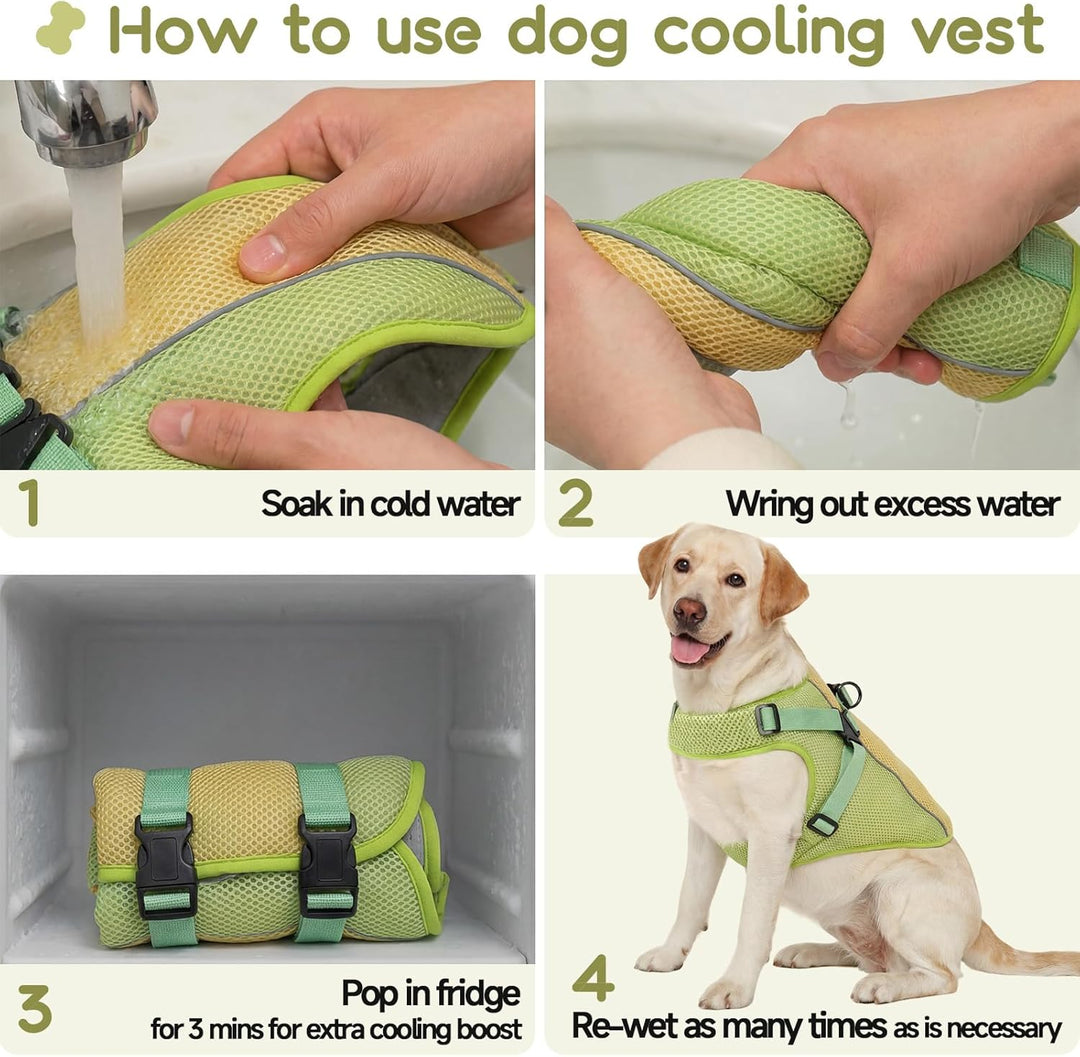 How to use dog cooling vest

1 Soak in cold water

2 Wring out excess water

3 Pop in fridge
for 3 mins for extra cooling boost

4 Re-wet as many times as is necessary