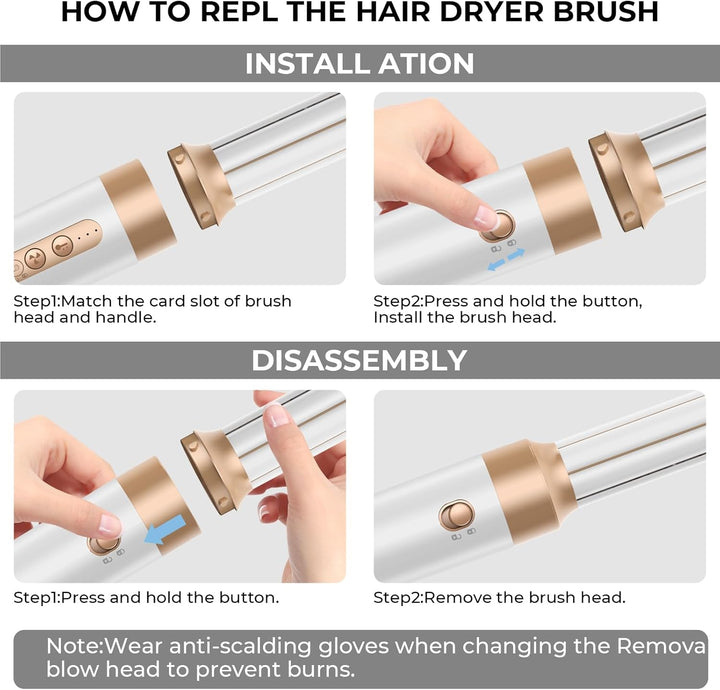 HOW TO REPL THE HAIR DRYER BRUSH

INSTALL ATION

Step1:Match the card slot of brush head and handle.

Step2:Press and hold the button, Install the brush head.

DISASSEMBLY

Step1:Press and hold the button.

Step2:Remove the brush head.

Note:Wear anti-scalding gloves when changing the Remova blow head to prevent burns.