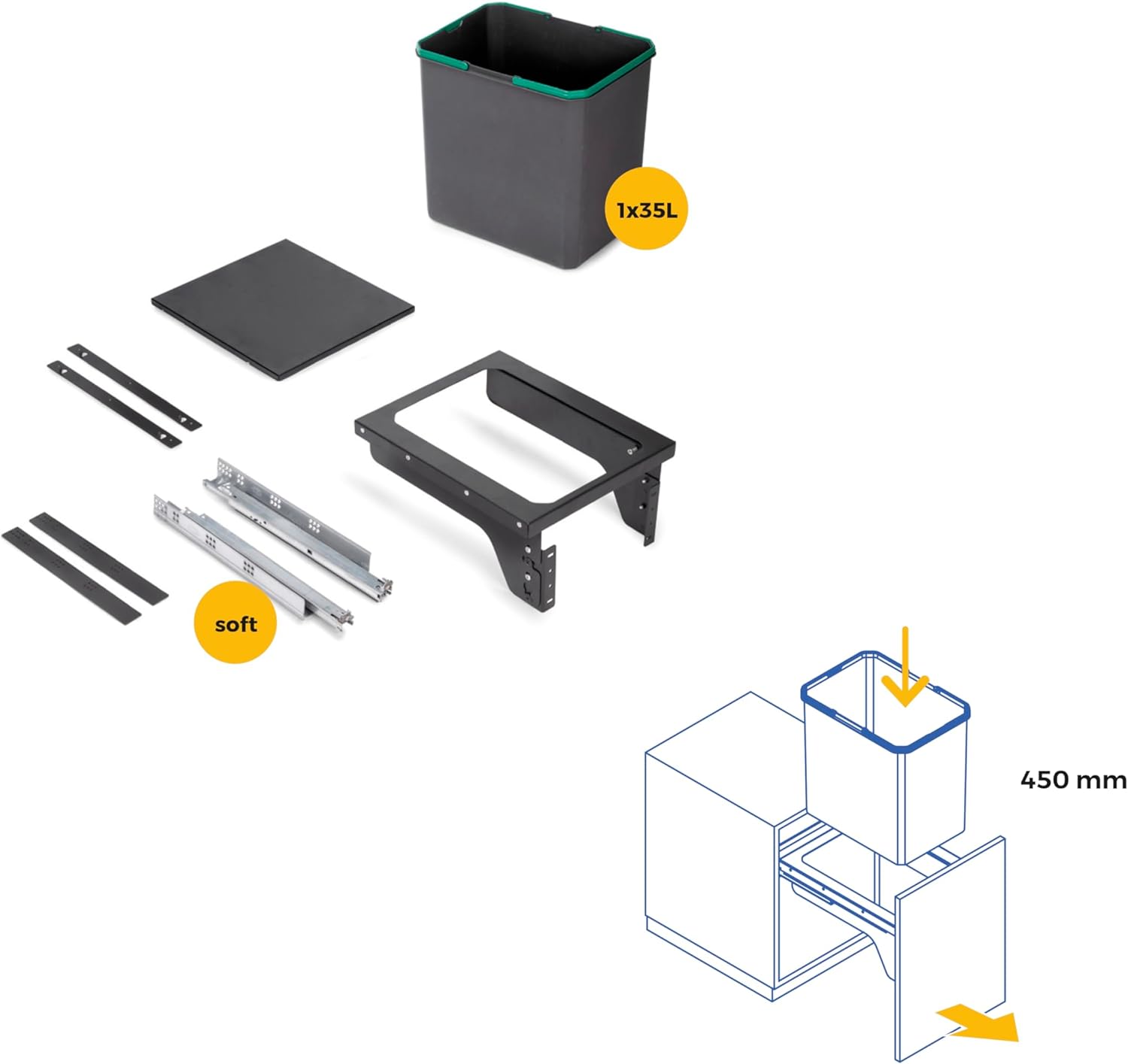 1x35L

soft

450 mm